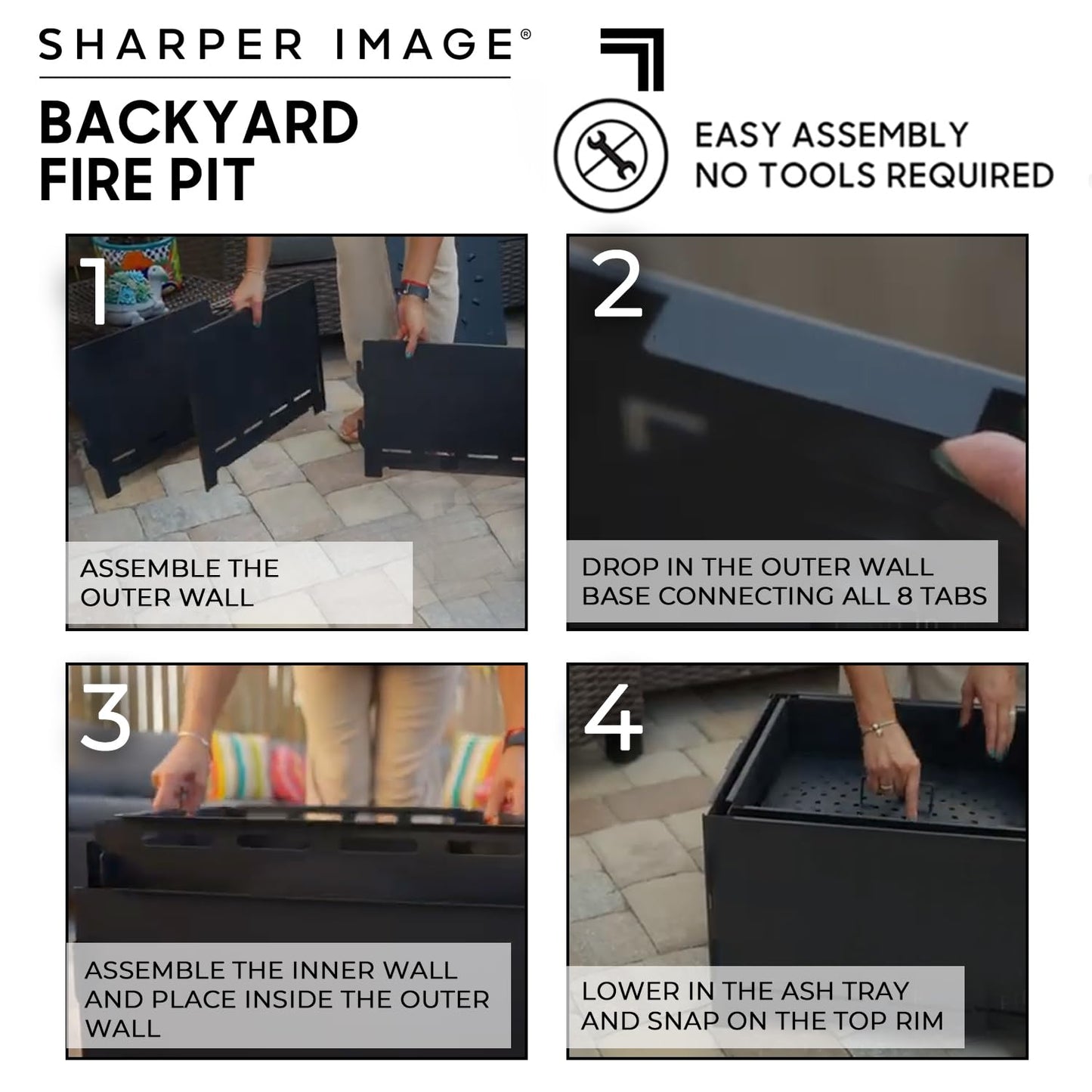 SHARPER IMAGE®

BACKYARD FIRE PIT

EASY ASSEMBLY
NO TOOLS REQUIRED

1

ASSEMBLE THE OUTER WALL

2

DROP IN THE OUTER WALL BASE CONNECTING ALL 8 TABS

3

ASSEMBLE THE INNER WALL AND PLACE INSIDE THE OUTER WALL

4

LOWER IN THE ASH TRAY AND SNAP ON THE TOP RIM