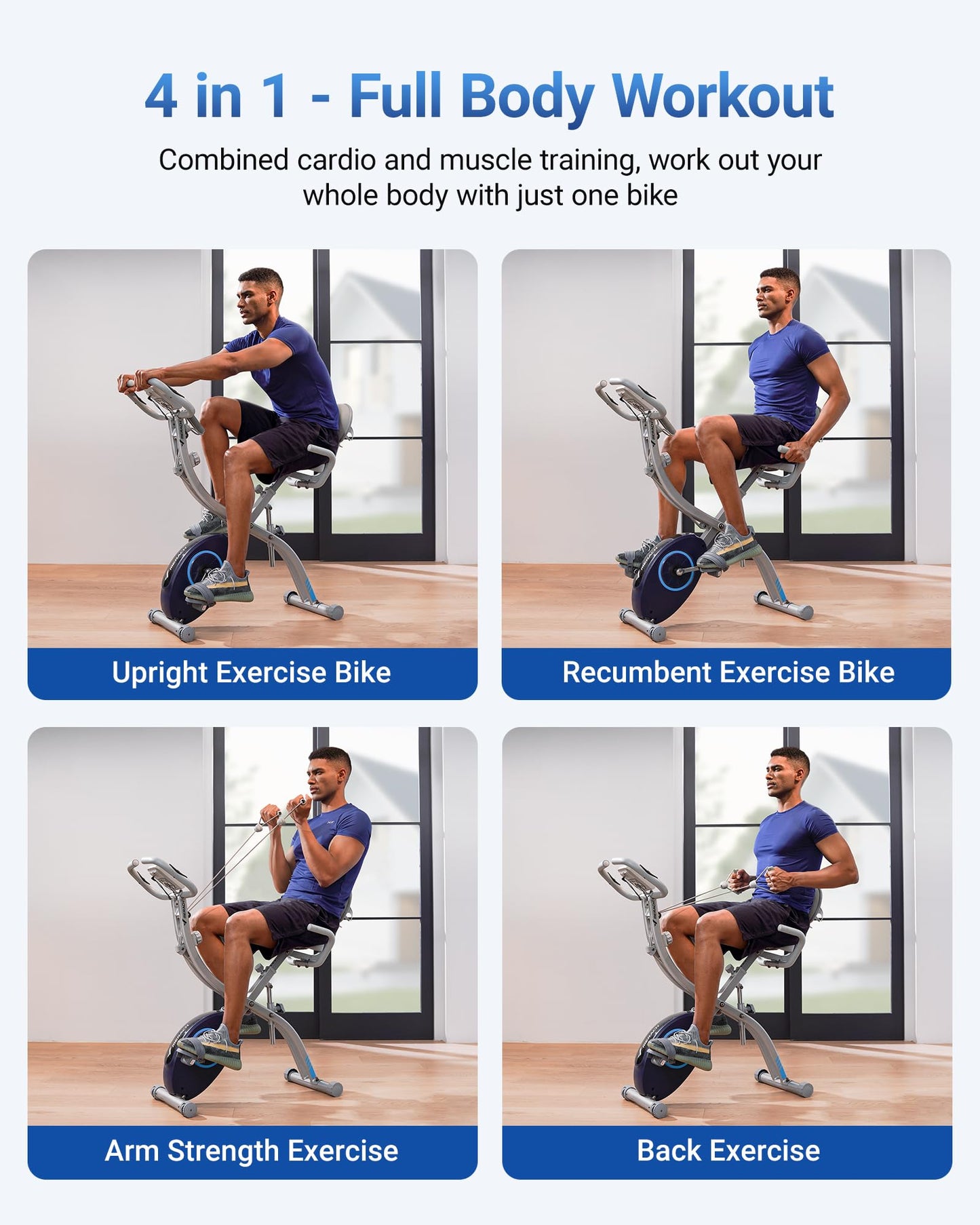 4 in 1 - Full Body Workout

Combined cardio and muscle training, work out your whole body with just one bike

Upright Exercise Bike

Recumbent Exercise Bike

Arm Strength Exercise

Back Exercise