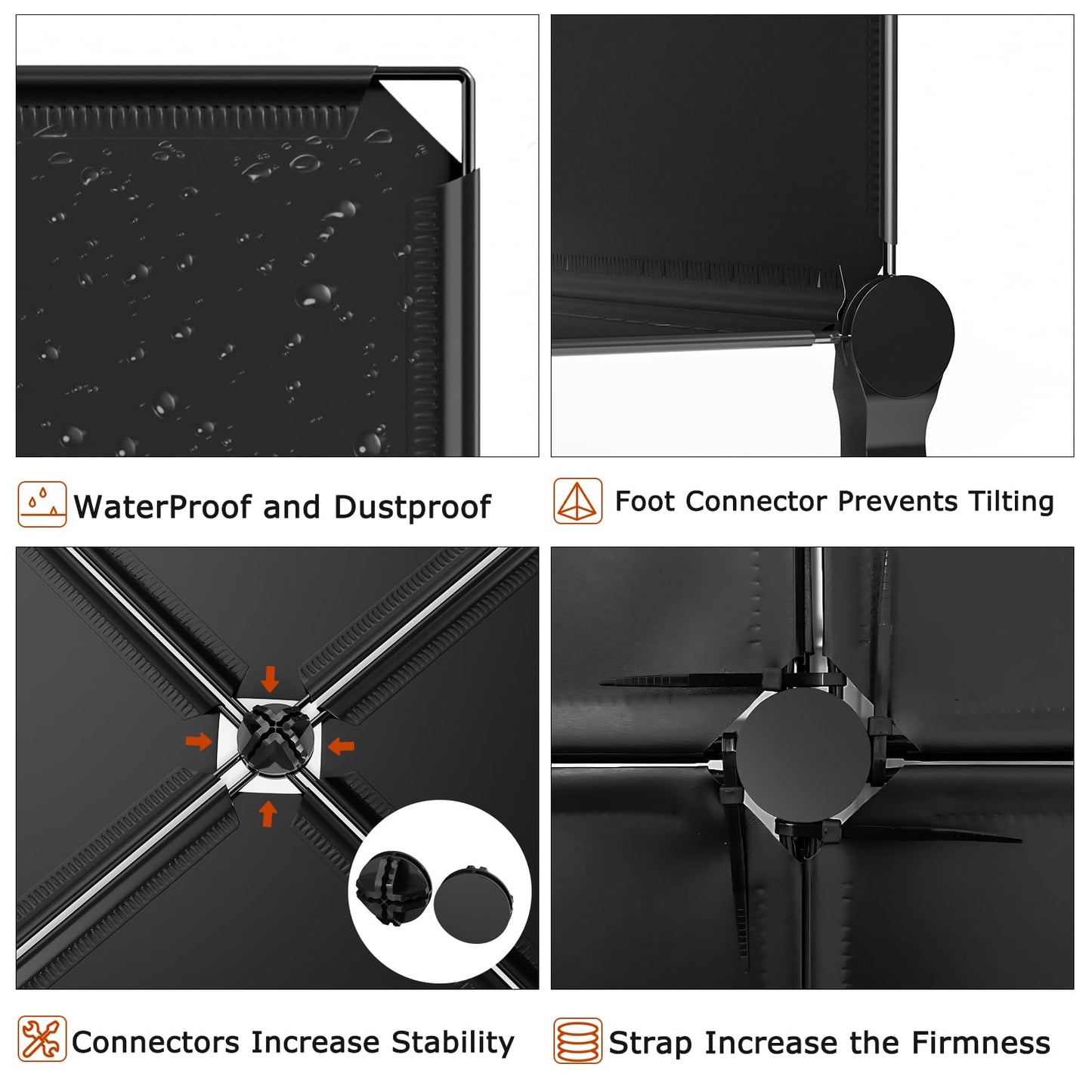 WaterProof and Dustproof

Foot Connector Prevents Tilting

Connectors Increase Stability

Strap Increase the Firmness