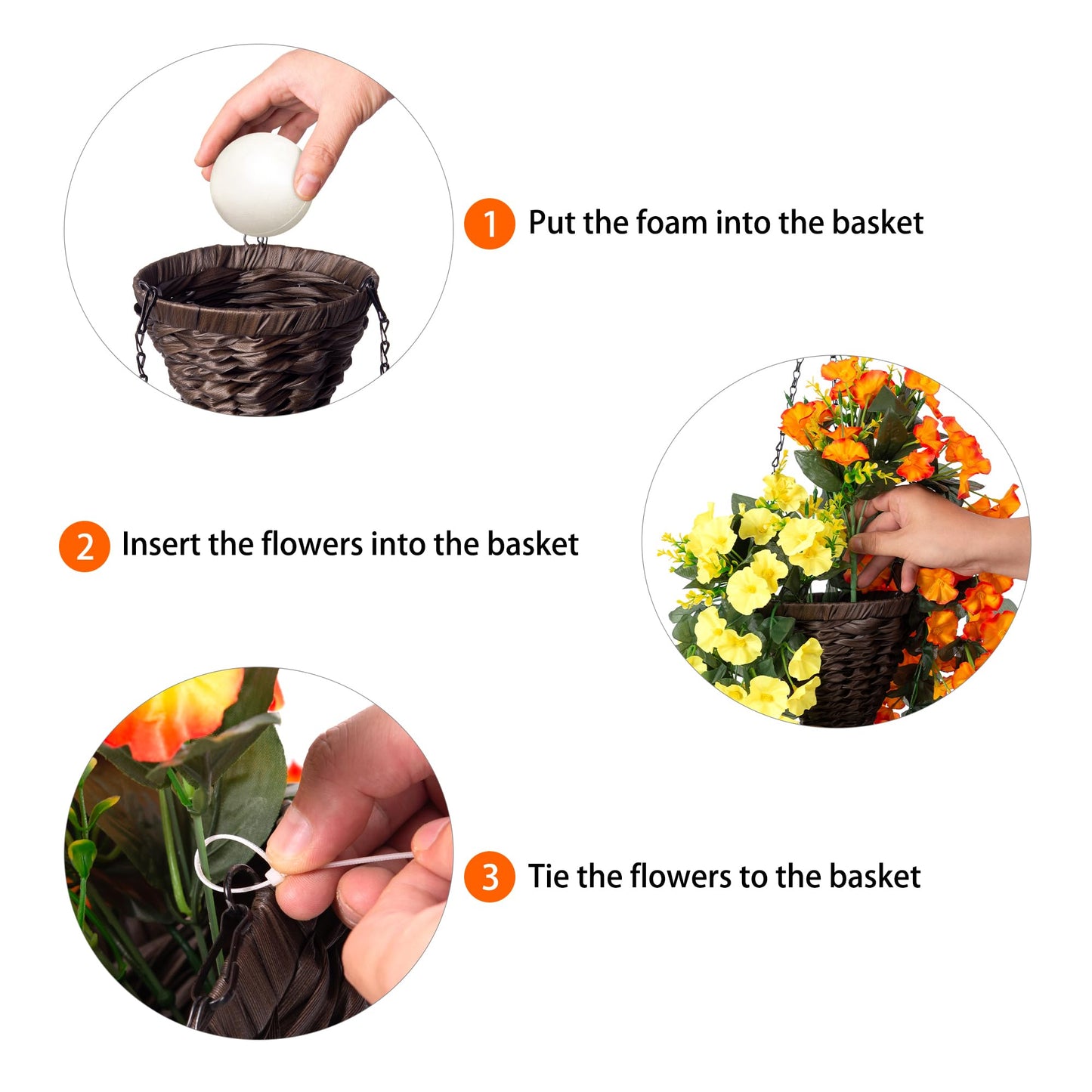 1 Put the foam into the basket

2 Insert the flowers into the basket

3 Tie the flowers to the basket