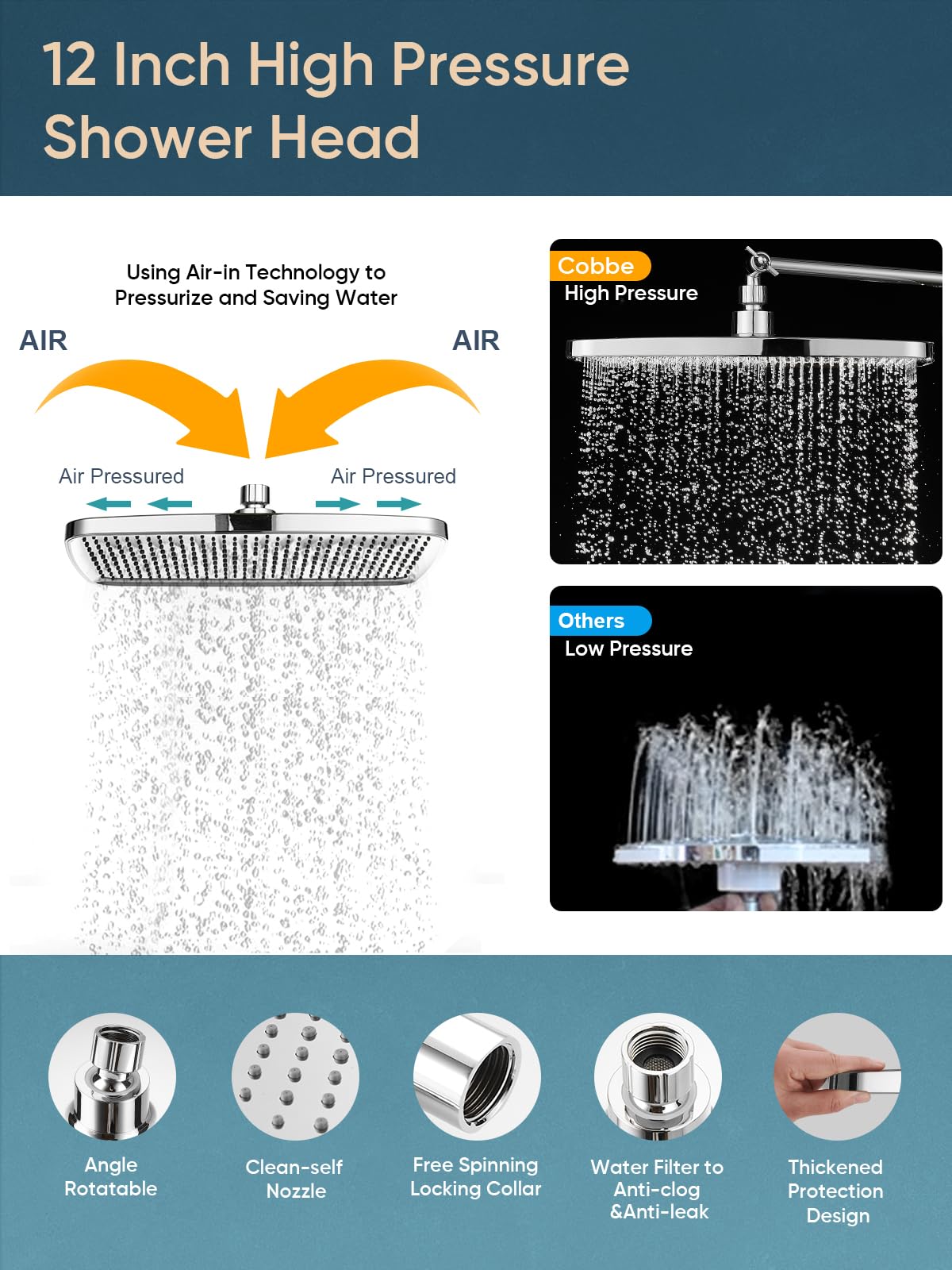 12 Inch High Pressure Shower Head

Using Air-in Technology to Pressurize and Saving Water

AIR

AIR

Air Pressured

Air Pressured

Cobbe
High Pressure

Others
Low Pressure

Angle Rotatable

Clean-self Nozzle

Free Spinning Locking Collar

Water Filter to Anti-clog &Anti-leak

Thickened Protection Design