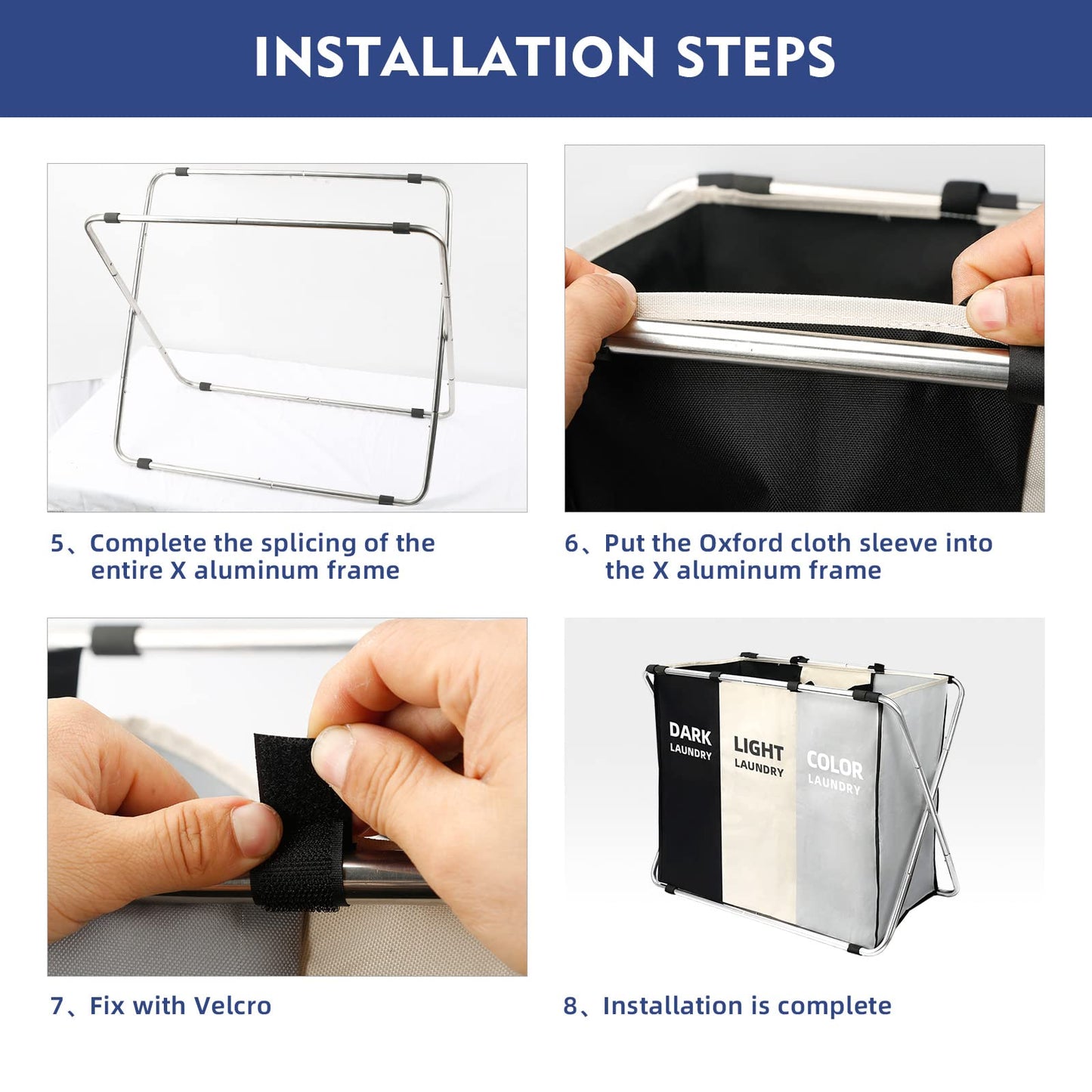 INSTALLATION STEPS

5、Complete the splicing of the entire X aluminum frame

6、Put the Oxford cloth sleeve into the X aluminum frame

7、Fix with Velcro

DARK
LAUNDRY

LIGHT
LAUNDRY

COLOR
LAUNDRY

8、Installation is complete