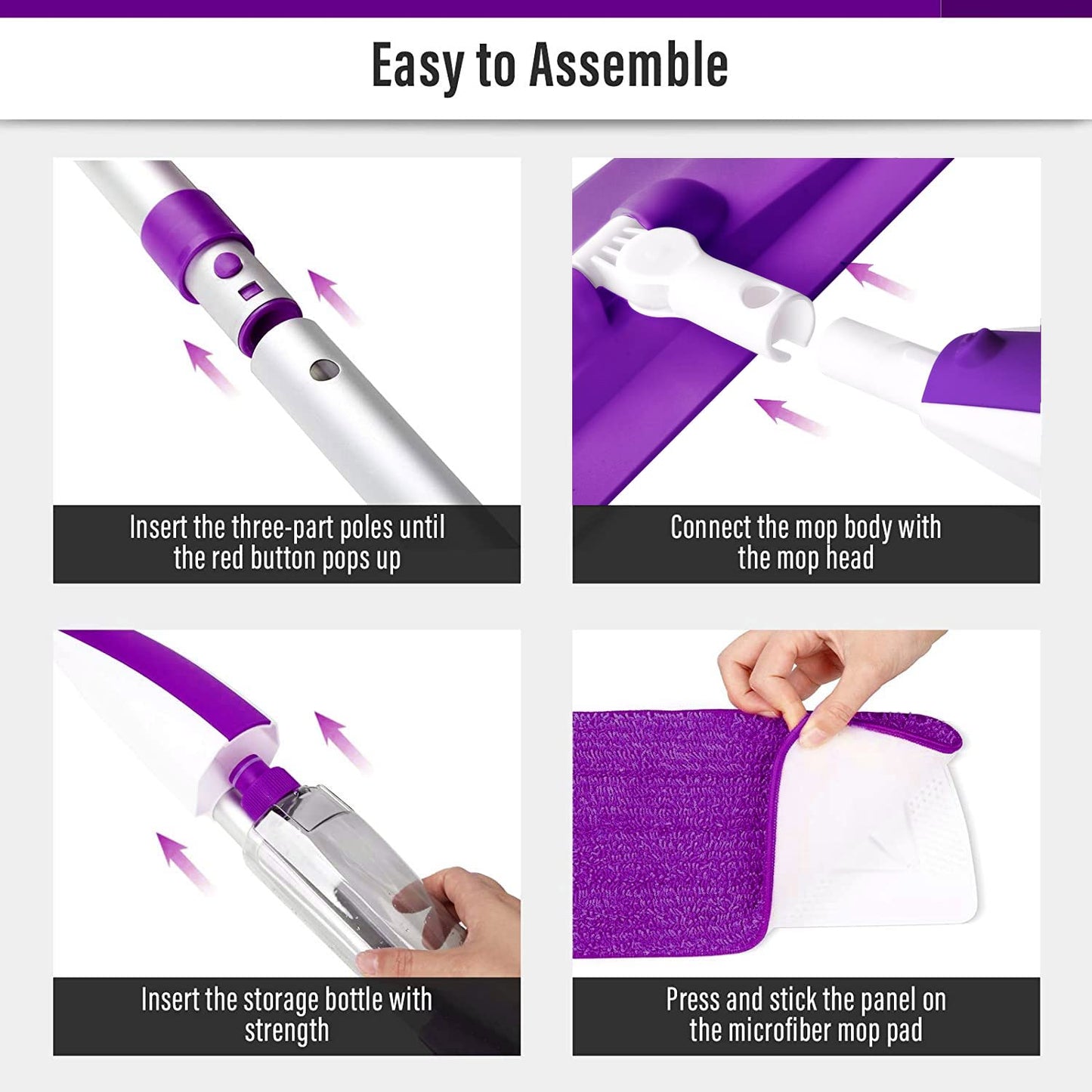 Easy to Assemble

Insert the three-part poles until the red button pops up

Connect the mop body with the mop head

Insert the storage bottle with strength

Press and stick the panel on the microfiber mop pad