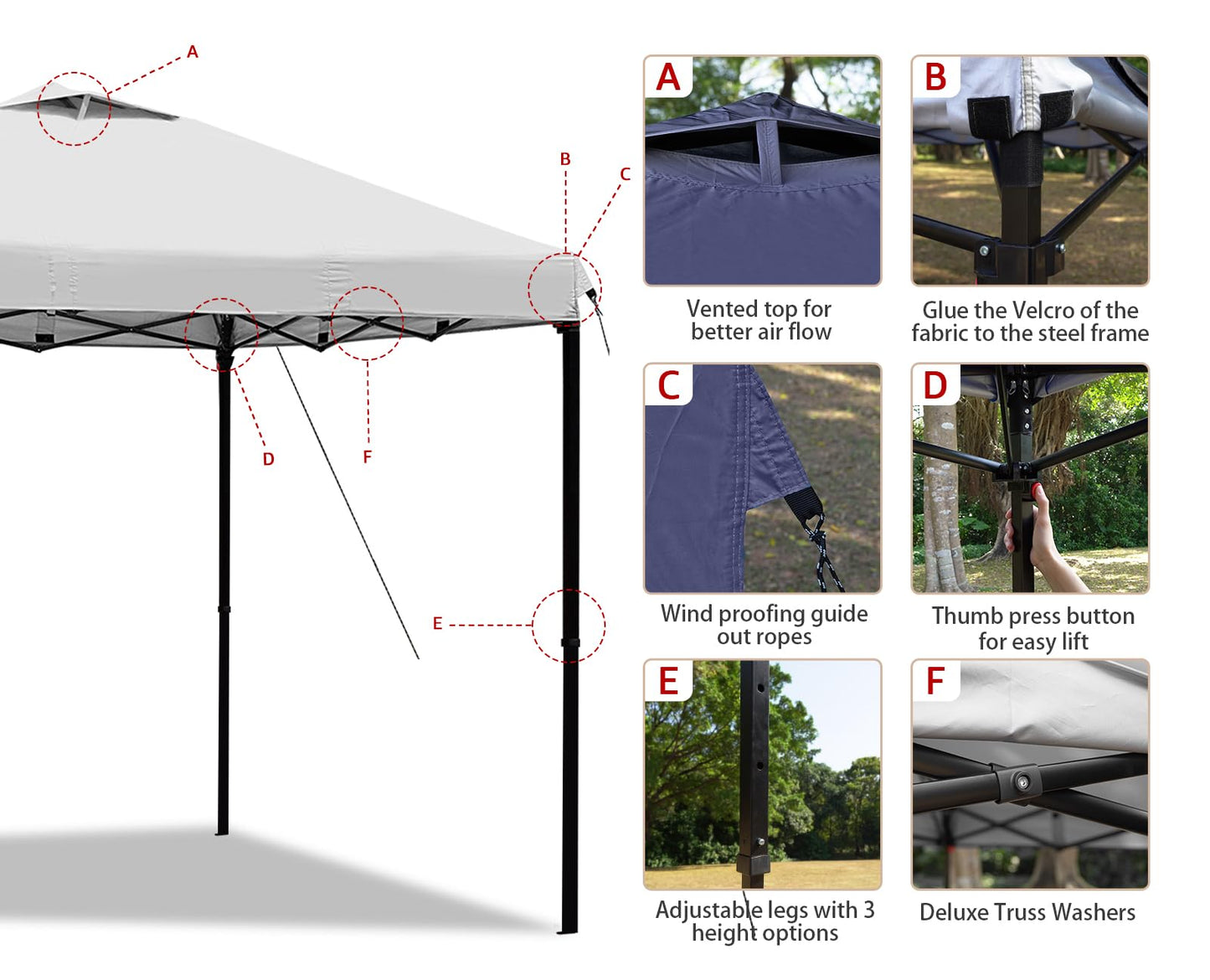 A

B

C

D

F

E

A
Vented top for better air flow

B
Glue the Velcro of the fabric to the steel frame

C
Wind proofing guide out ropes

D
Thumb press button for easy lift

E
Adjustable legs with 3 height options

F
Deluxe Truss Washers