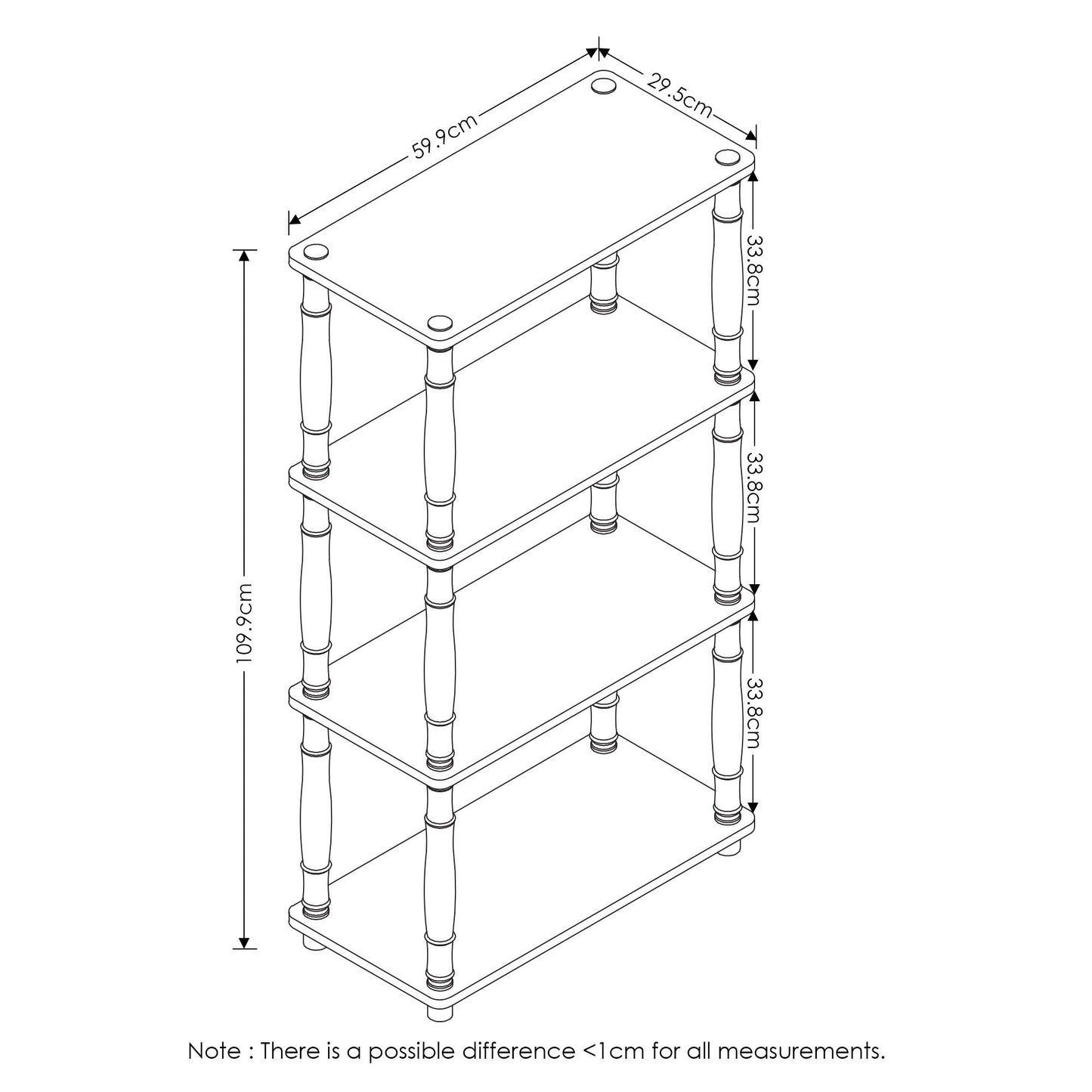 59.9cm

29.5cm

33.8cm

33.8cm

33.8cm

109.9cm

Note : There is a possible difference <1cm for all measurements.