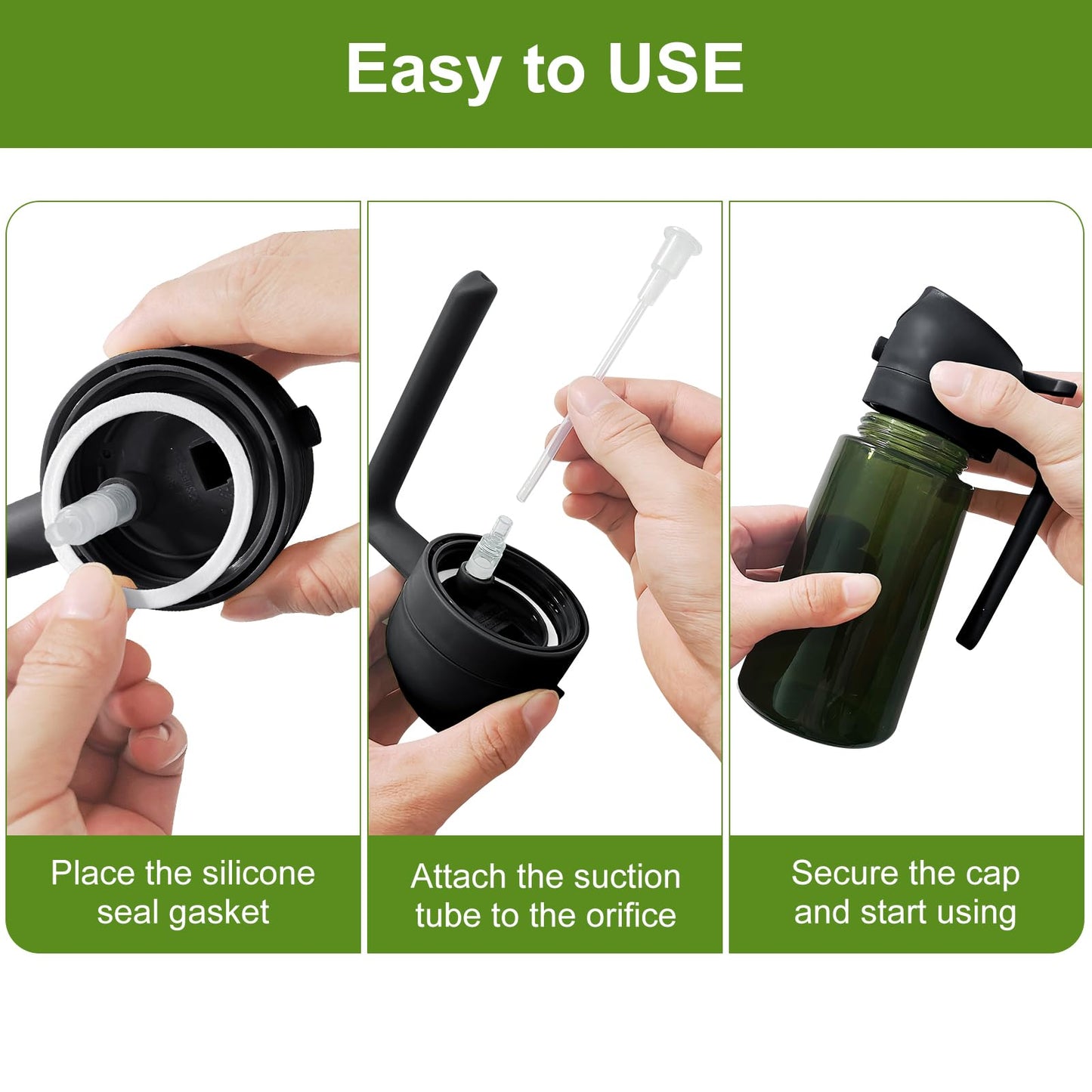 Easy to USE

Place the silicone seal gasket

Attach the suction tube to the orifice

Secure the cap and start using