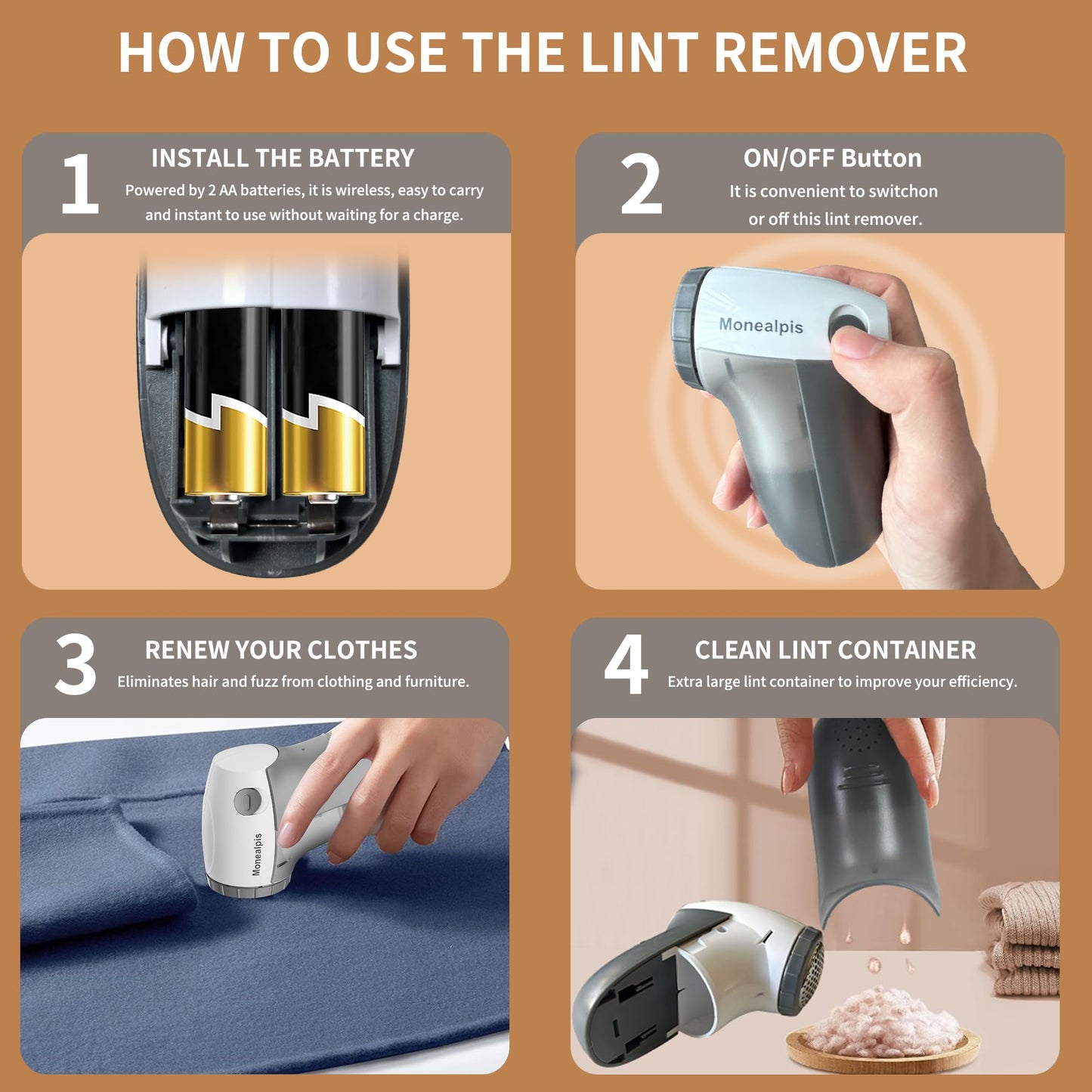 HOW TO USE THE LINT REMOVER

1
INSTALL THE BATTERY
Powered by 2 AA batteries, it is wireless, easy to carry and instant to use without waiting for a charge.

2
ON/OFF Button
It is convenient to switchon or off this lint remover.

Monealpis

3
RENEW YOUR CLOTHES
Eliminates hair and fuzz from clothing and furniture.

Monealpis

4
CLEAN LINT CONTAINER
Extra large lint container to improve your efficiency.