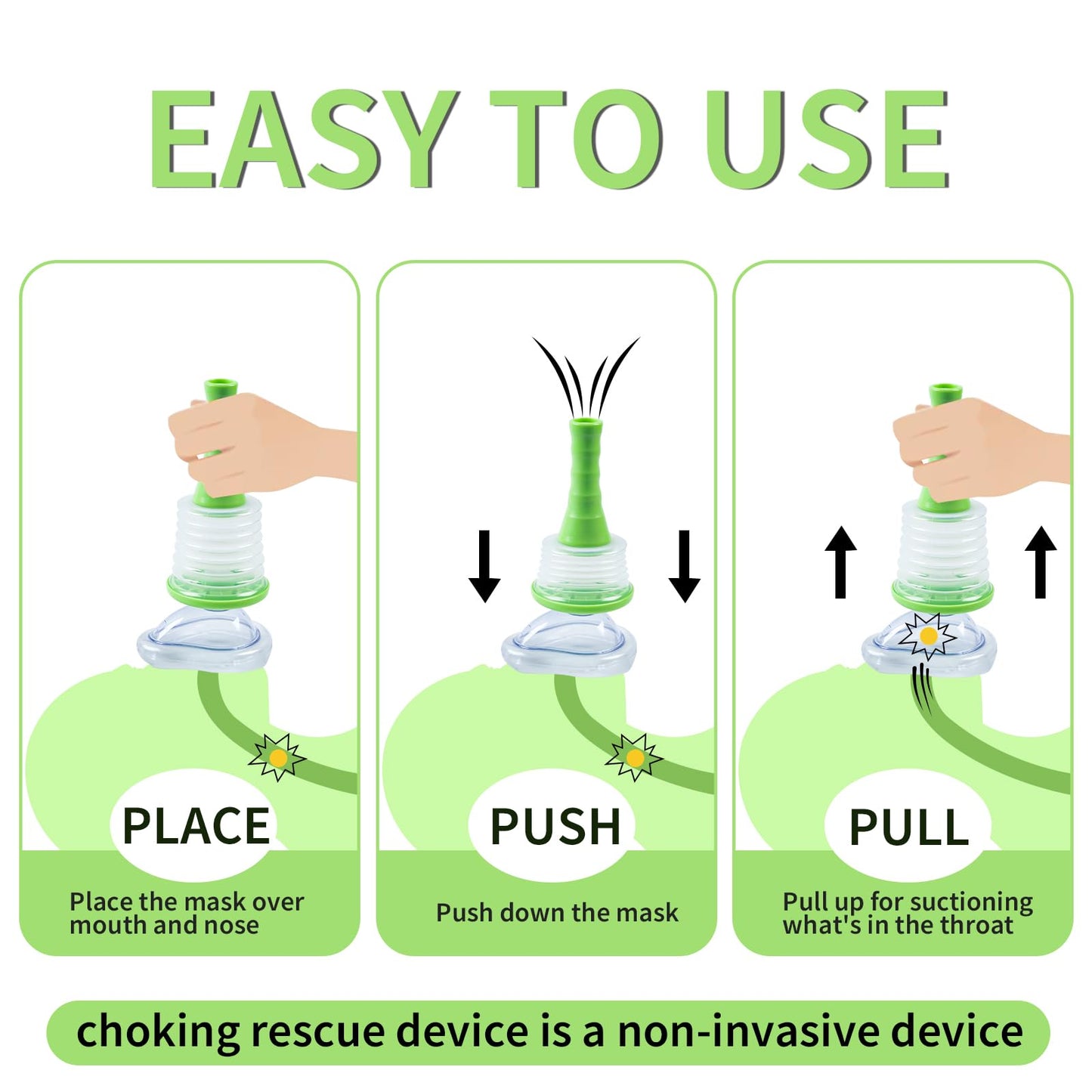 EASY TO USE

PLACE

Place the mask over mouth and nose

PUSH

Push down the mask

PULL

Pull up for suctioning what's in the throat

choking rescue device is a non-invasive device