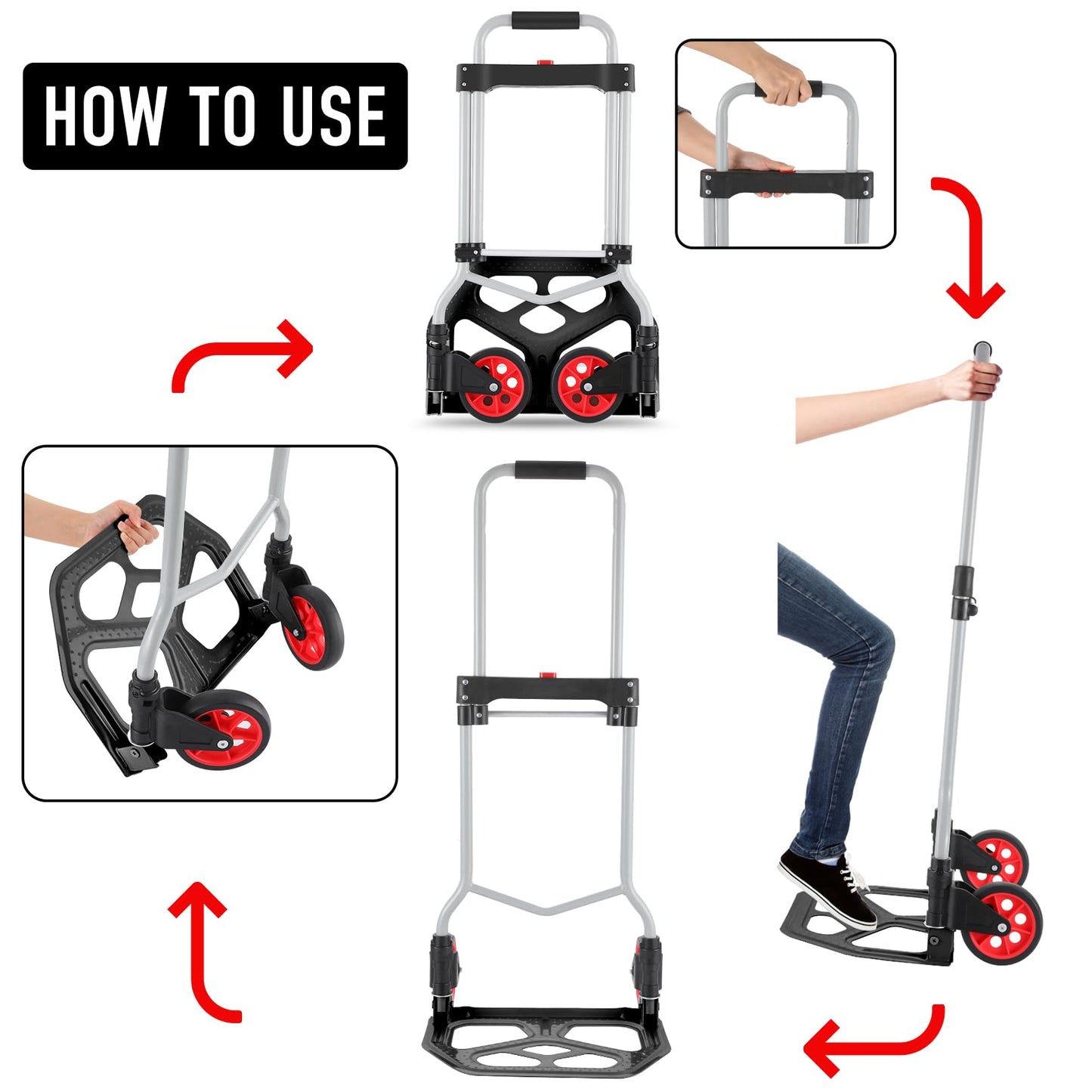 HOW TO USE