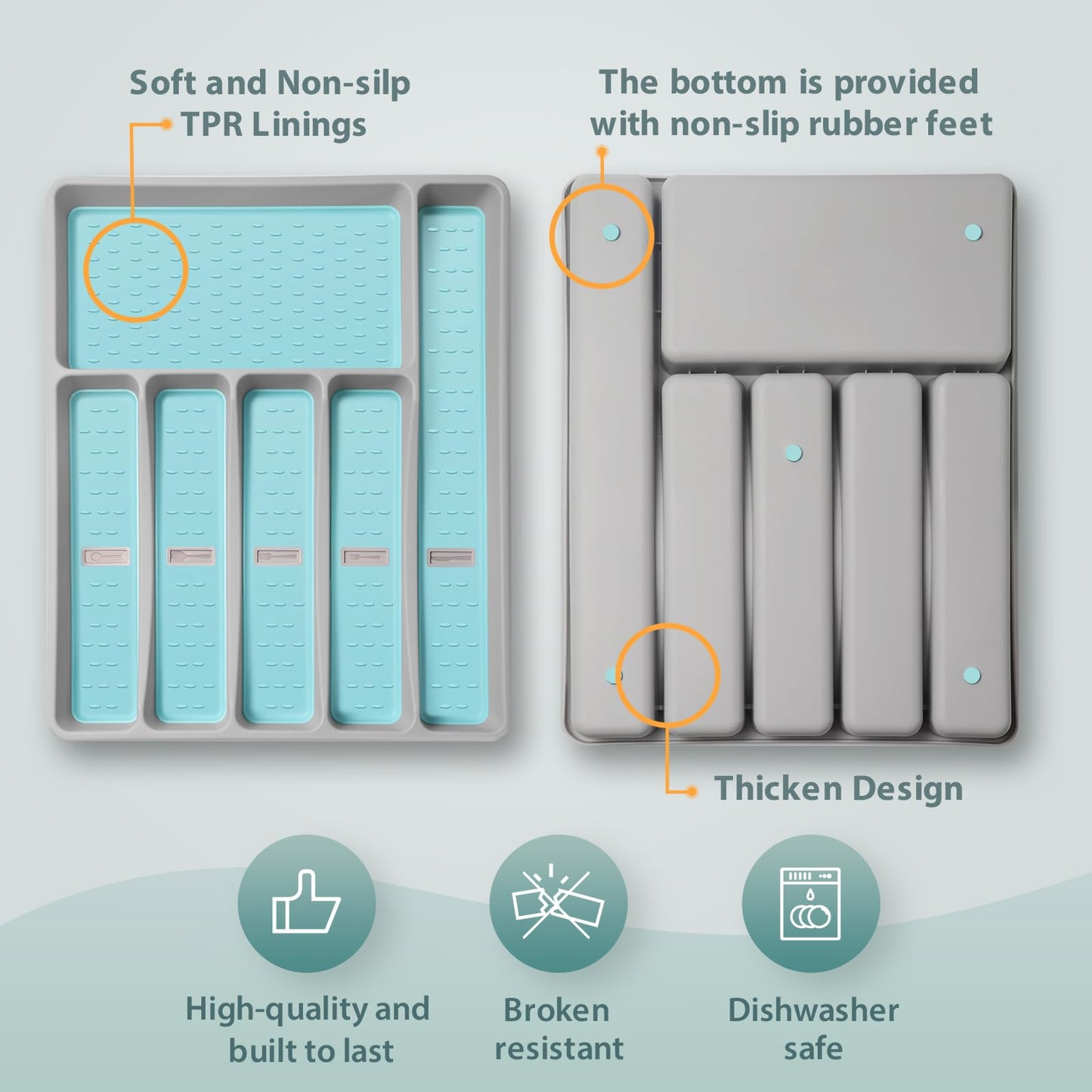 Soft and Non-silp TPR Linings

The bottom is provided with non-slip rubber feet

Thicken Design

High-quality and built to last

Broken resistant

Dishwasher safe