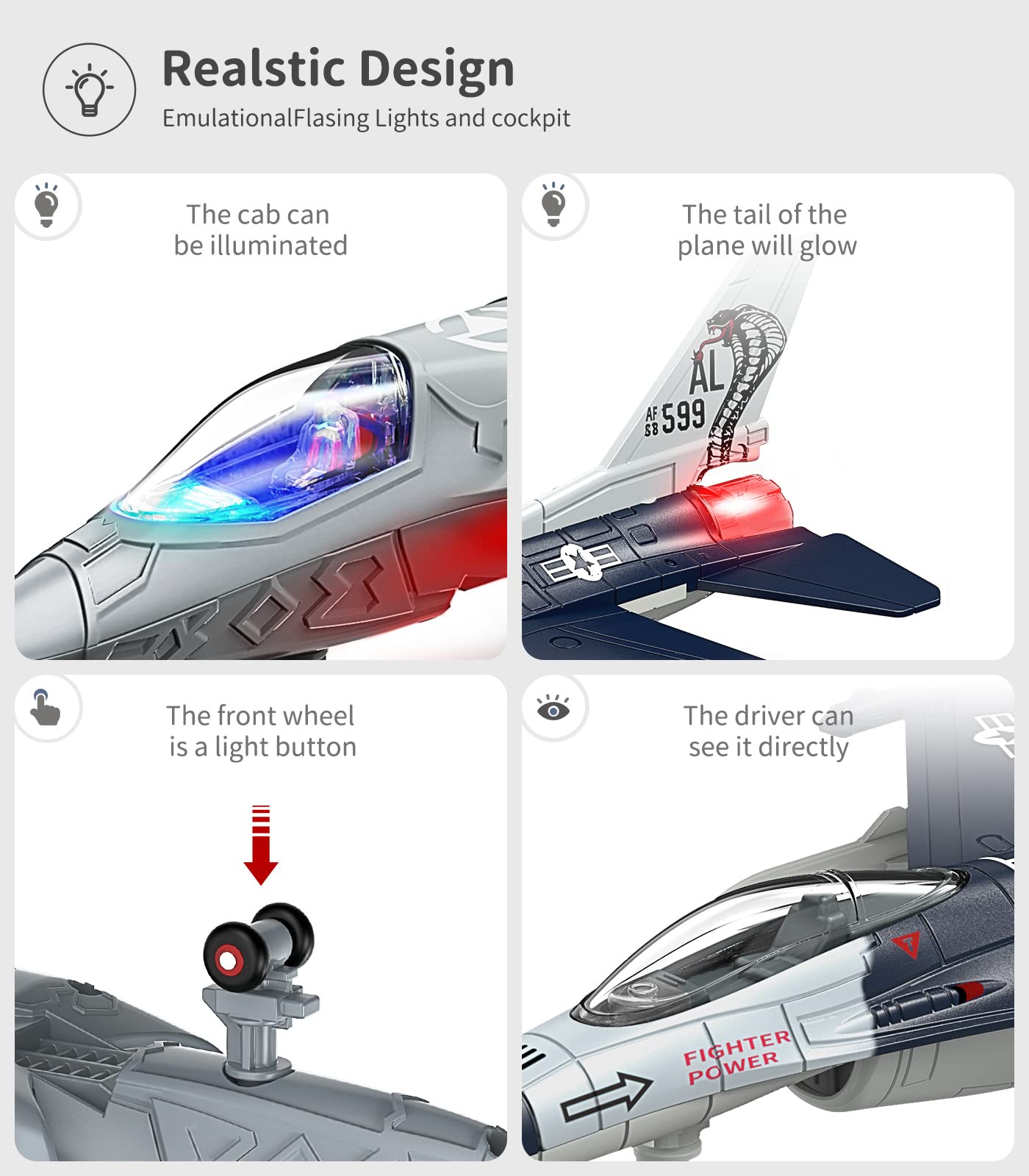 Realstic Design
EmulationalFlasing Lights and cockpit

The cab can be illuminated

The tail of the plane will glow

AL
AF 88 599

The front wheel is a light button

The driver can see it directly

FIGHTER POWER