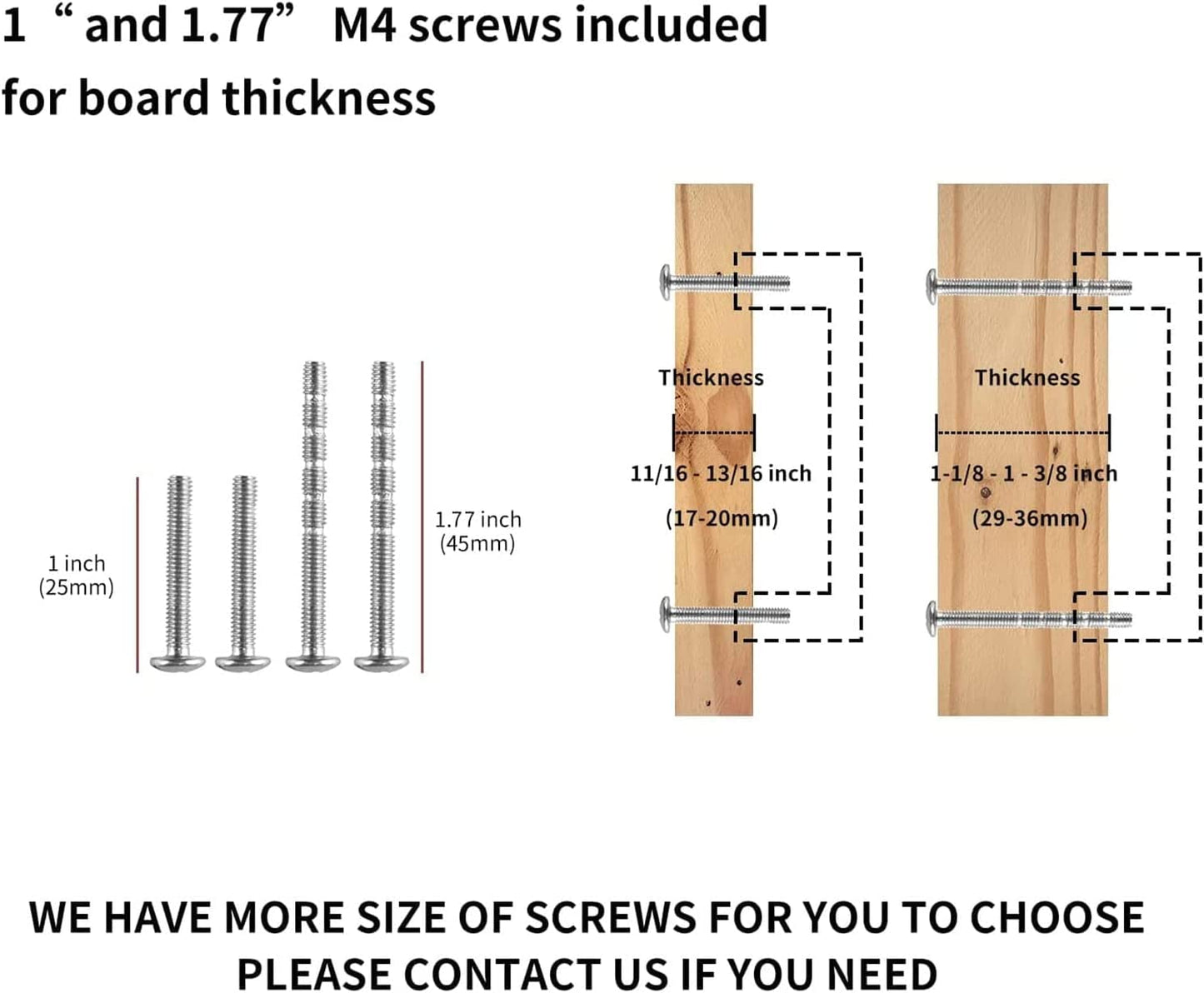 1 “ and 1.77” M4 screws included
for board thickness

1 inch
(25mm)

1.77 inch
(45mm)

Thickness

11/16 - 13/16 inch

(17-20mm)

Thickness

1-1/8 - 1 - 3/8 inch

(29-36mm)

WE HAVE MORE SIZE OF SCREWS FOR YOU TO CHOOSE
PLEASE CONTACT US IF YOU NEED