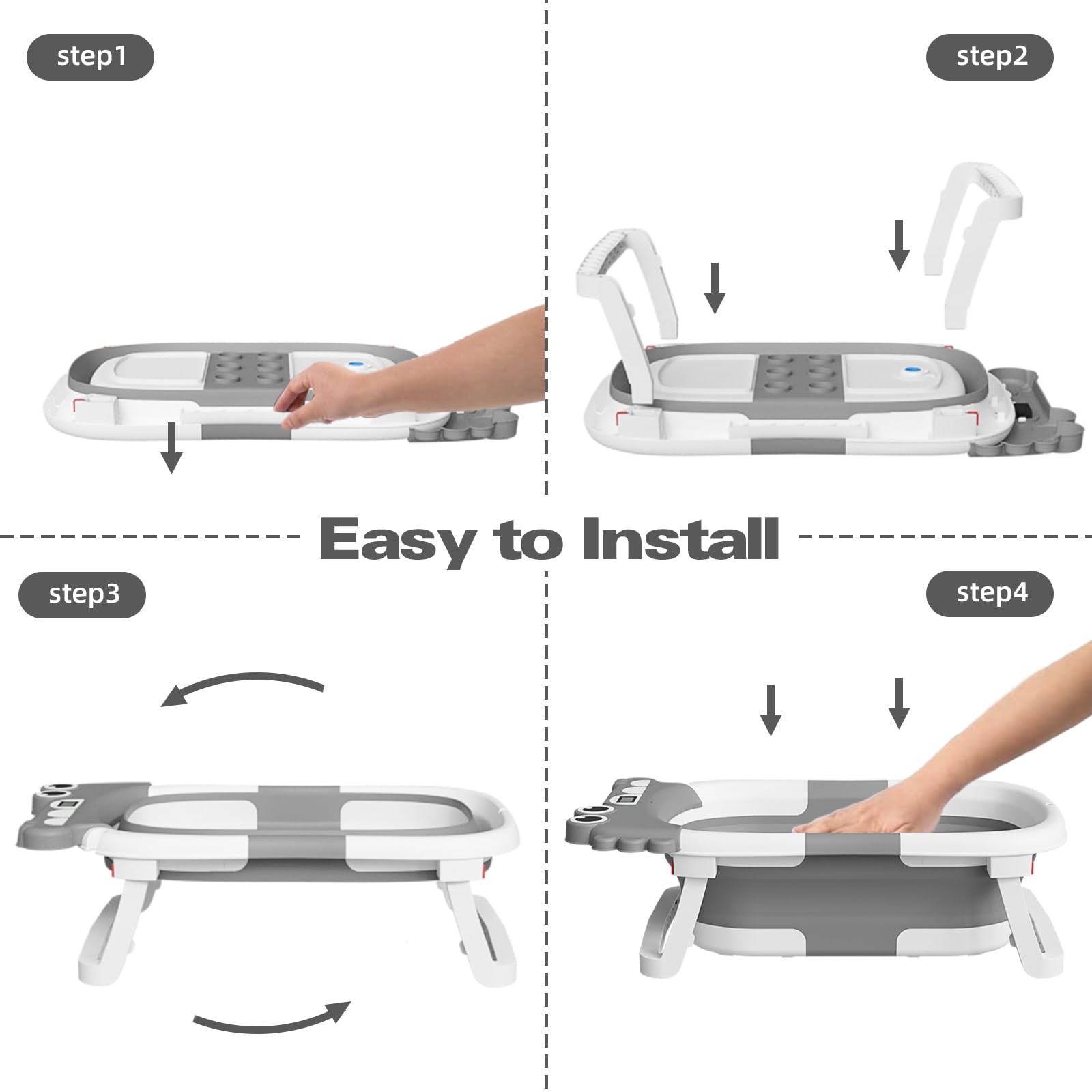 step1

step2

Easy to Install

step3

step4