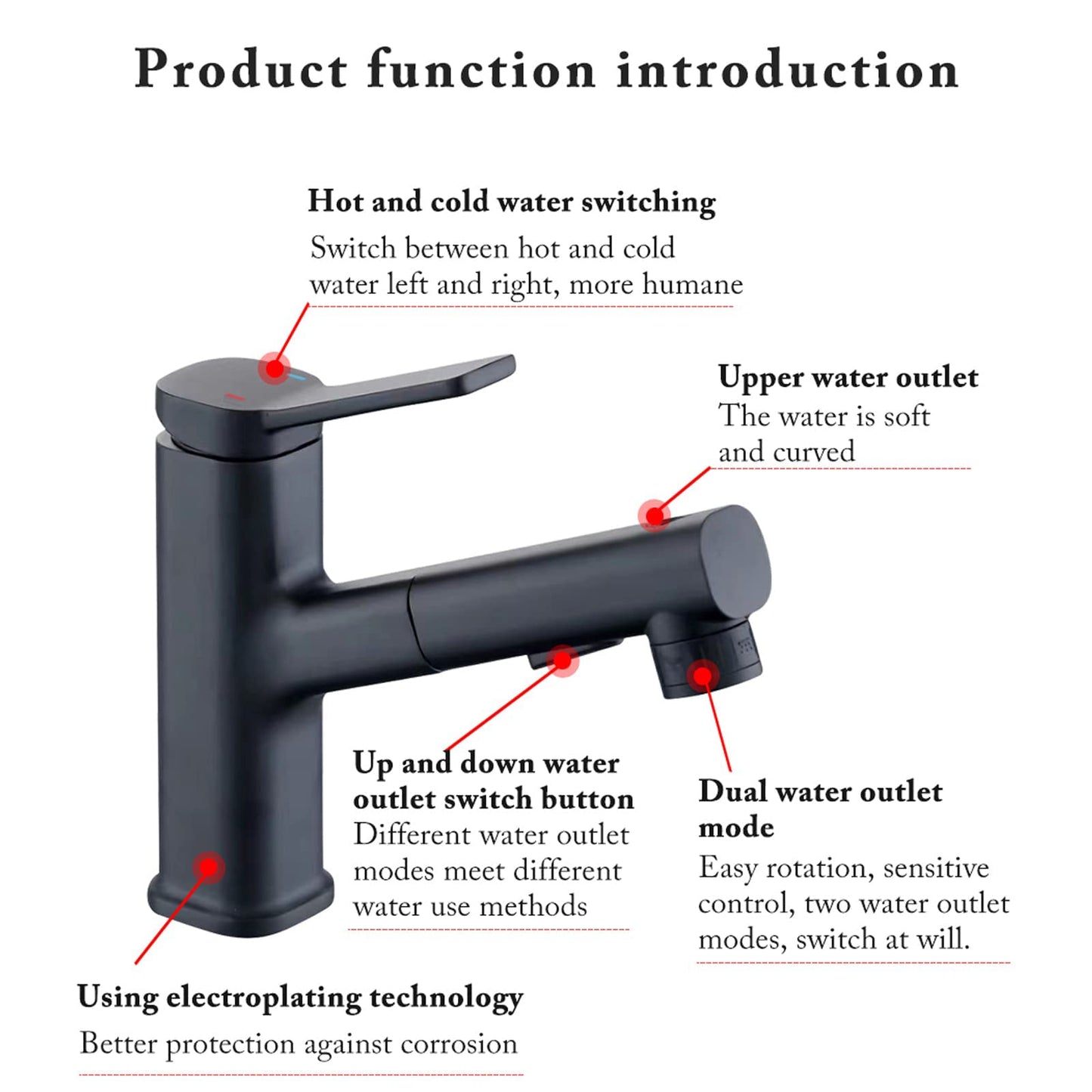 Product function introduction

Hot and cold water switching
Switch between hot and cold water left and right, more humane

Upper water outlet
The water is soft and curved

Up and down water outlet switch button
Different water outlet modes meet different water use methods

Dual water outlet mode
Easy rotation, sensitive control, two water outlet modes, switch at will.

Using electroplating technology
Better protection against corrosion