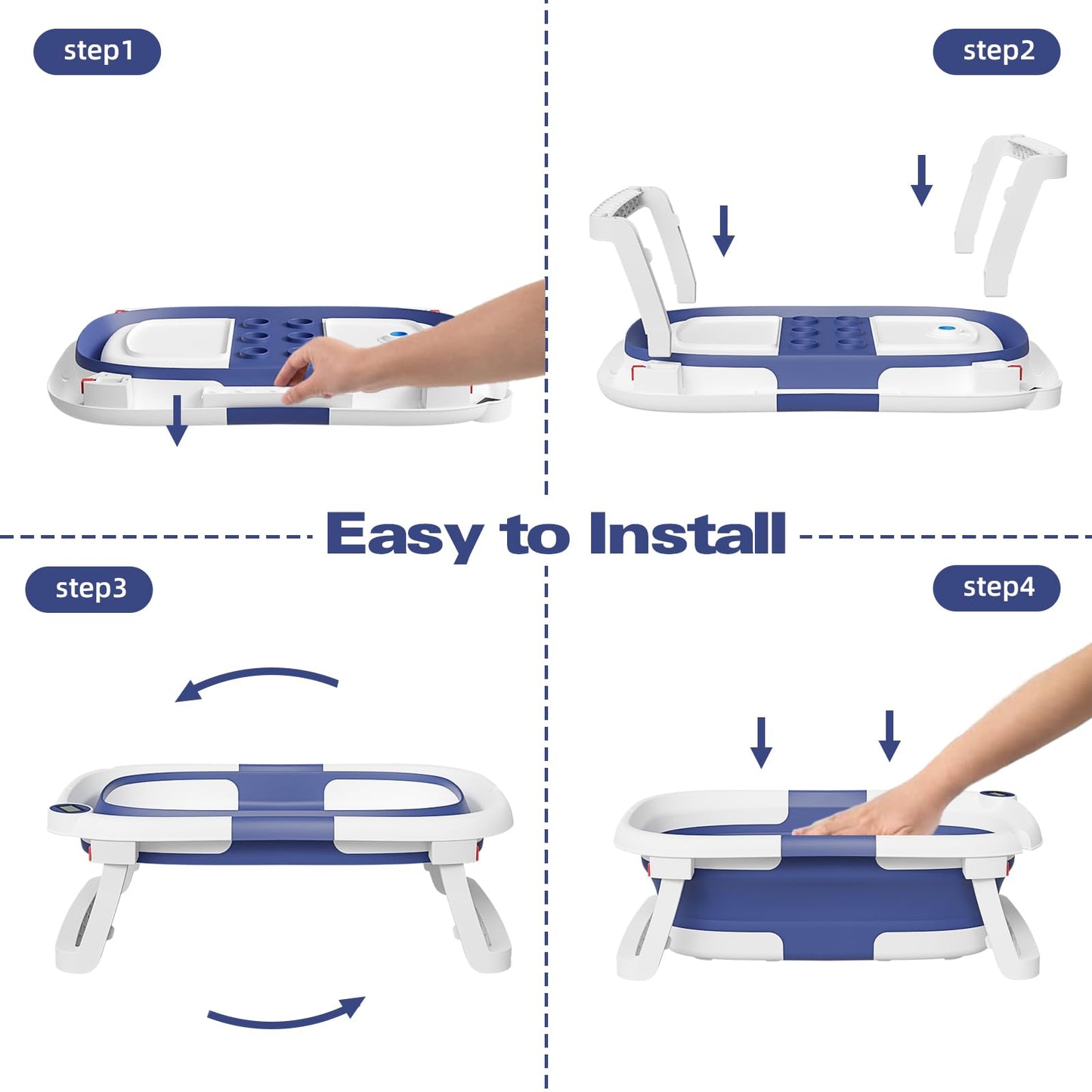 step1

step2

Easy to Install

step3

step4