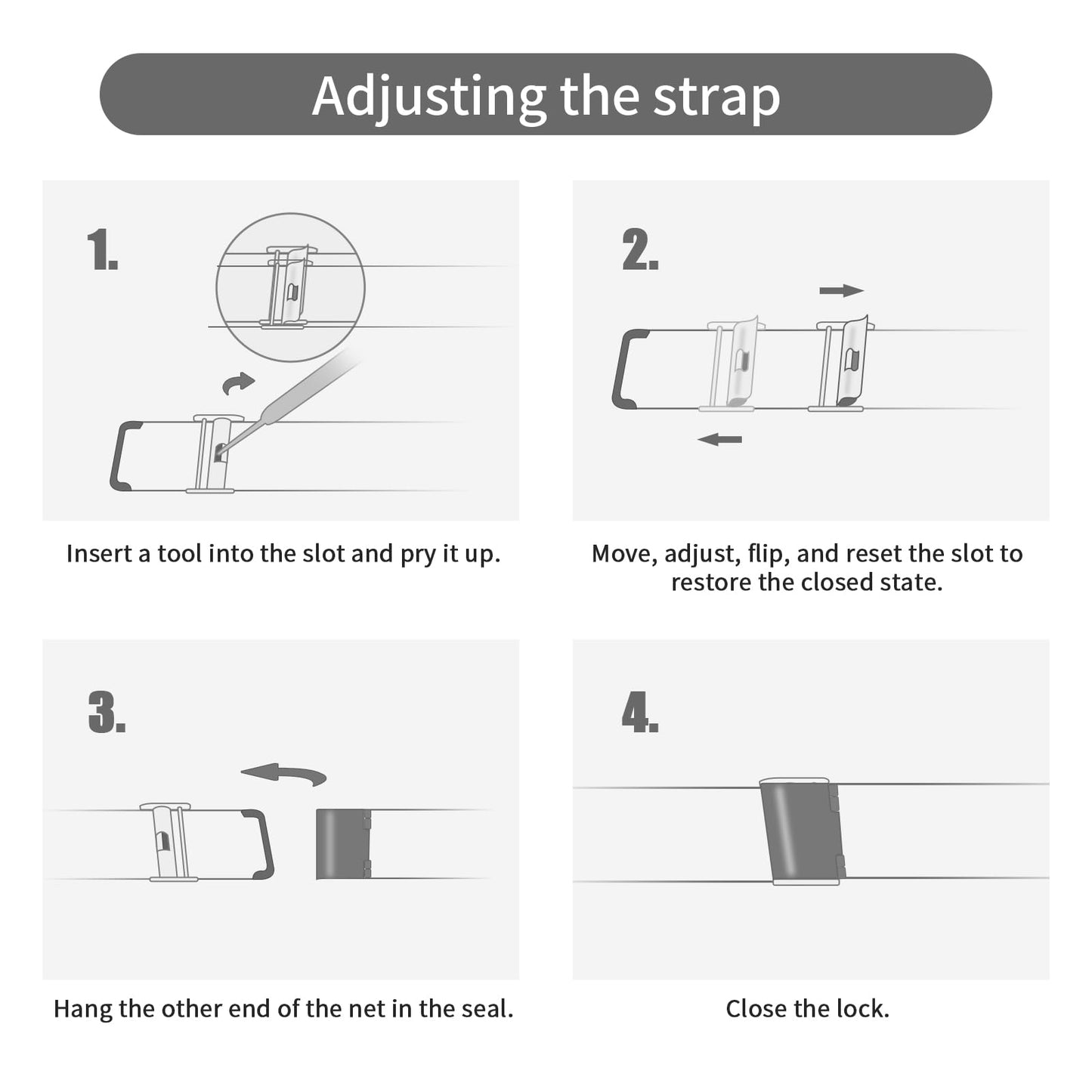 Adjusting the strap

1.

Insert a tool into the slot and pry it up.

2.

Move, adjust, flip, and reset the slot to restore the closed state.

3.

Hang the other end of the net in the seal.

4.

Close the lock.