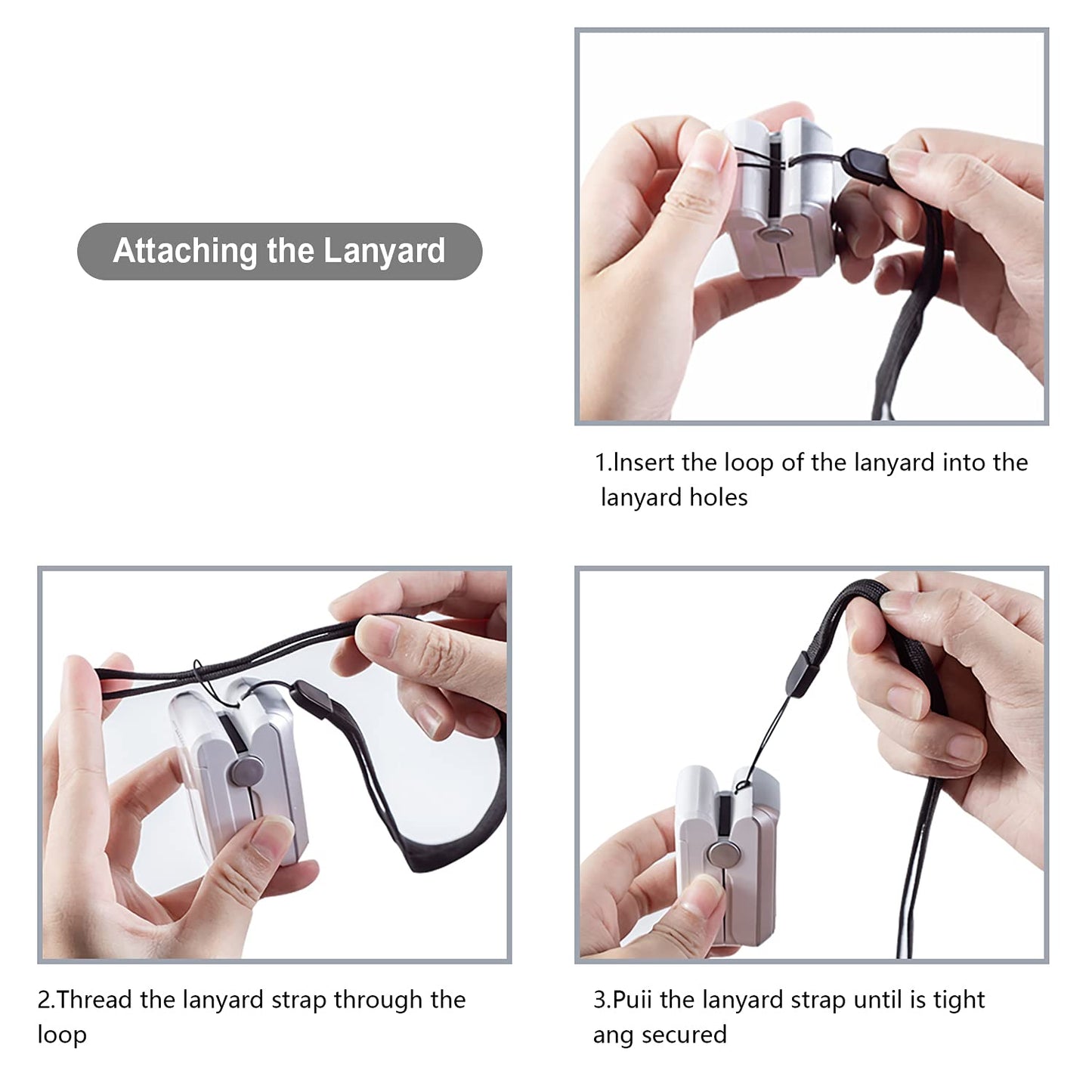 Attaching the Lanyard

1.Insert the loop of the lanyard into the lanyard holes

2.Thread the lanyard strap through the loop

3.Puii the lanyard strap until is tight ang secured