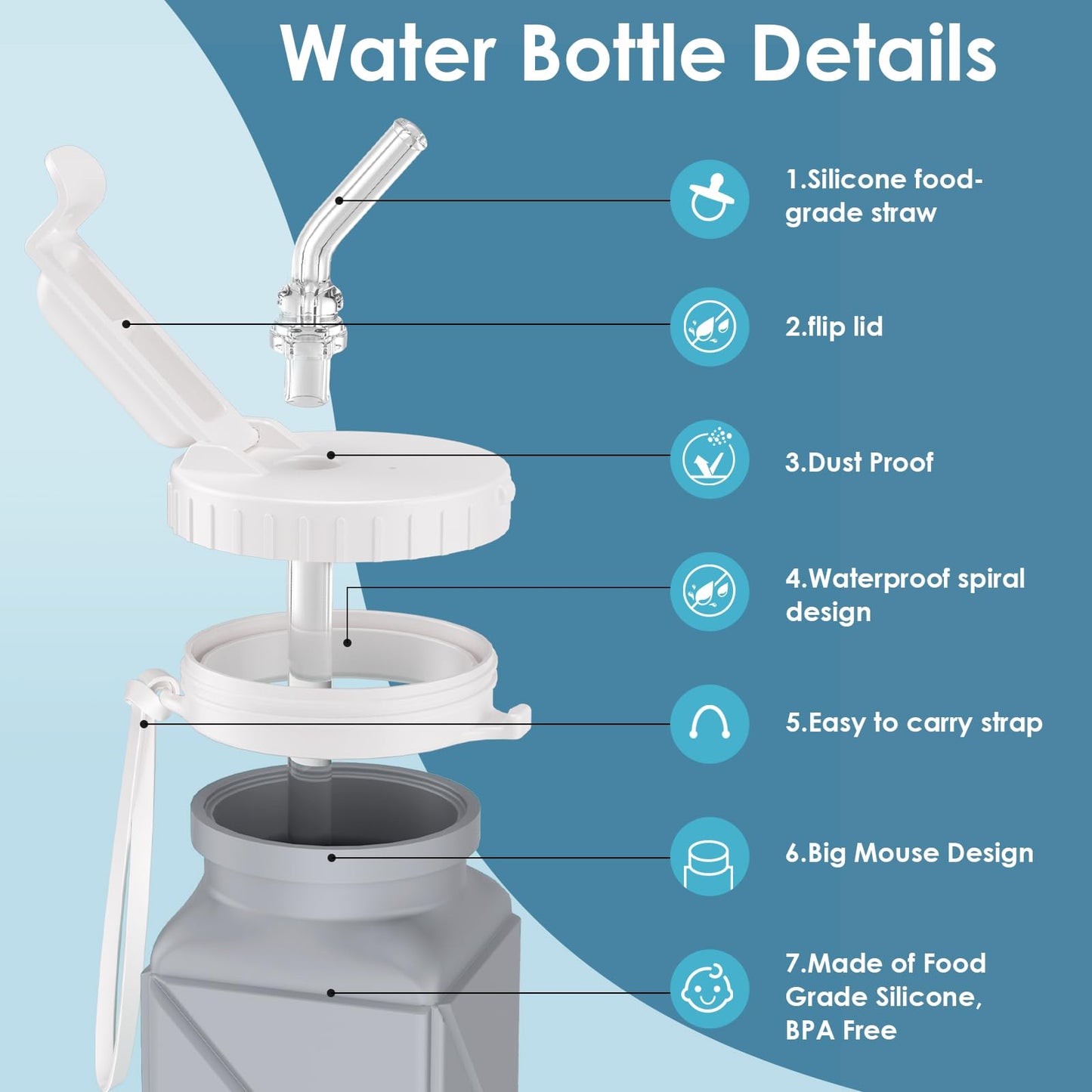 Water Bottle Details

1.Silicone food-grade straw

2.flip lid

3.Dust Proof

4.Waterproof spiral design

5.Easy to carry strap

6.Big Mouse Design

7.Made of Food Grade Silicone, BPA Free