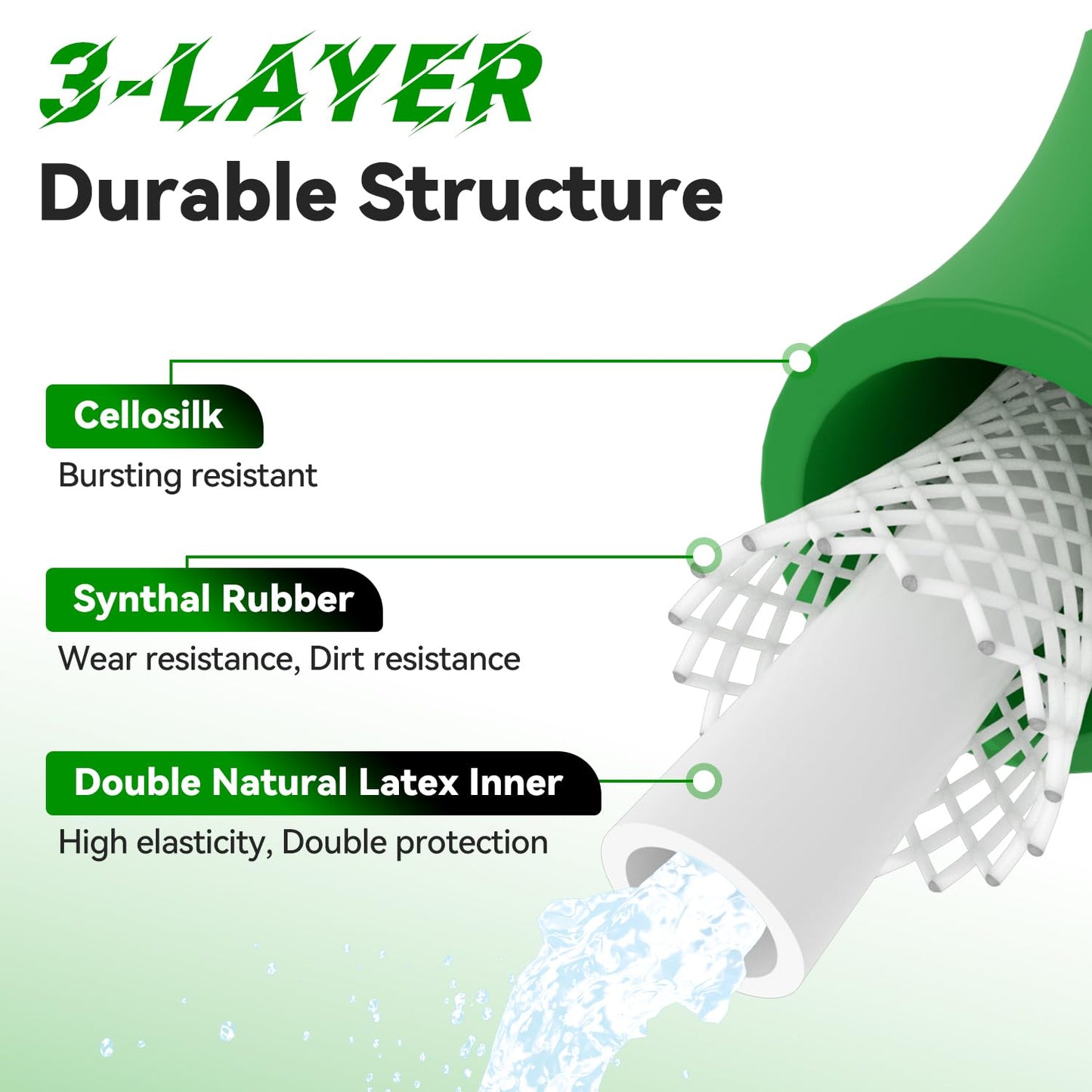 3-LAYER
Durable Structure

Cellosilk
Bursting resistant

Synthal Rubber
Wear resistance, Dirt resistance

Double Natural Latex Inner
High elasticity, Double protection