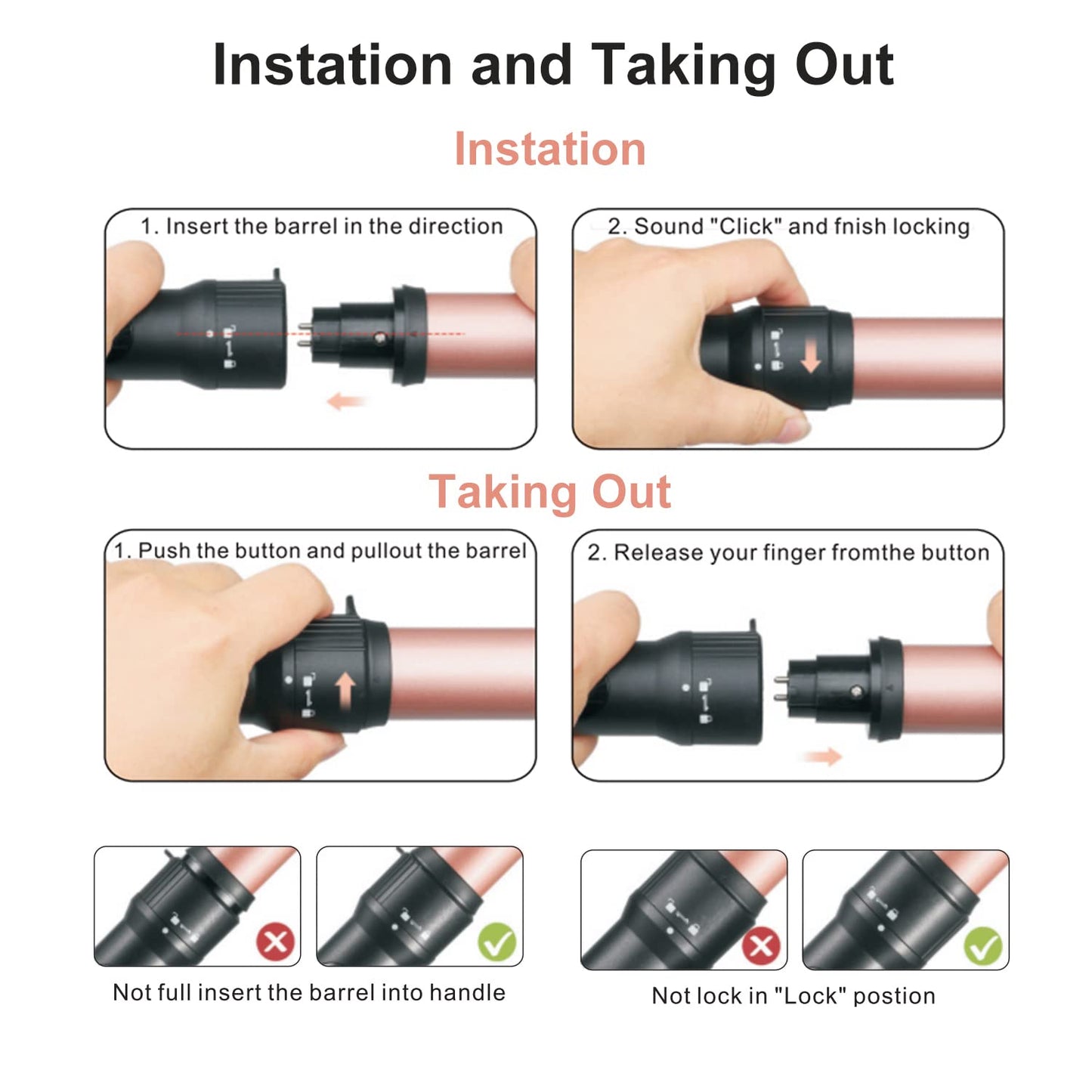 Instation and Taking Out

Instation

1. Insert the barrel in the direction

2. Sound "Click" and fnish locking

Taking Out

1. Push the button and pullout the barrel

2. Release your finger fromthe button

Not full insert the barrel into handle

Not lock in "Lock" postion