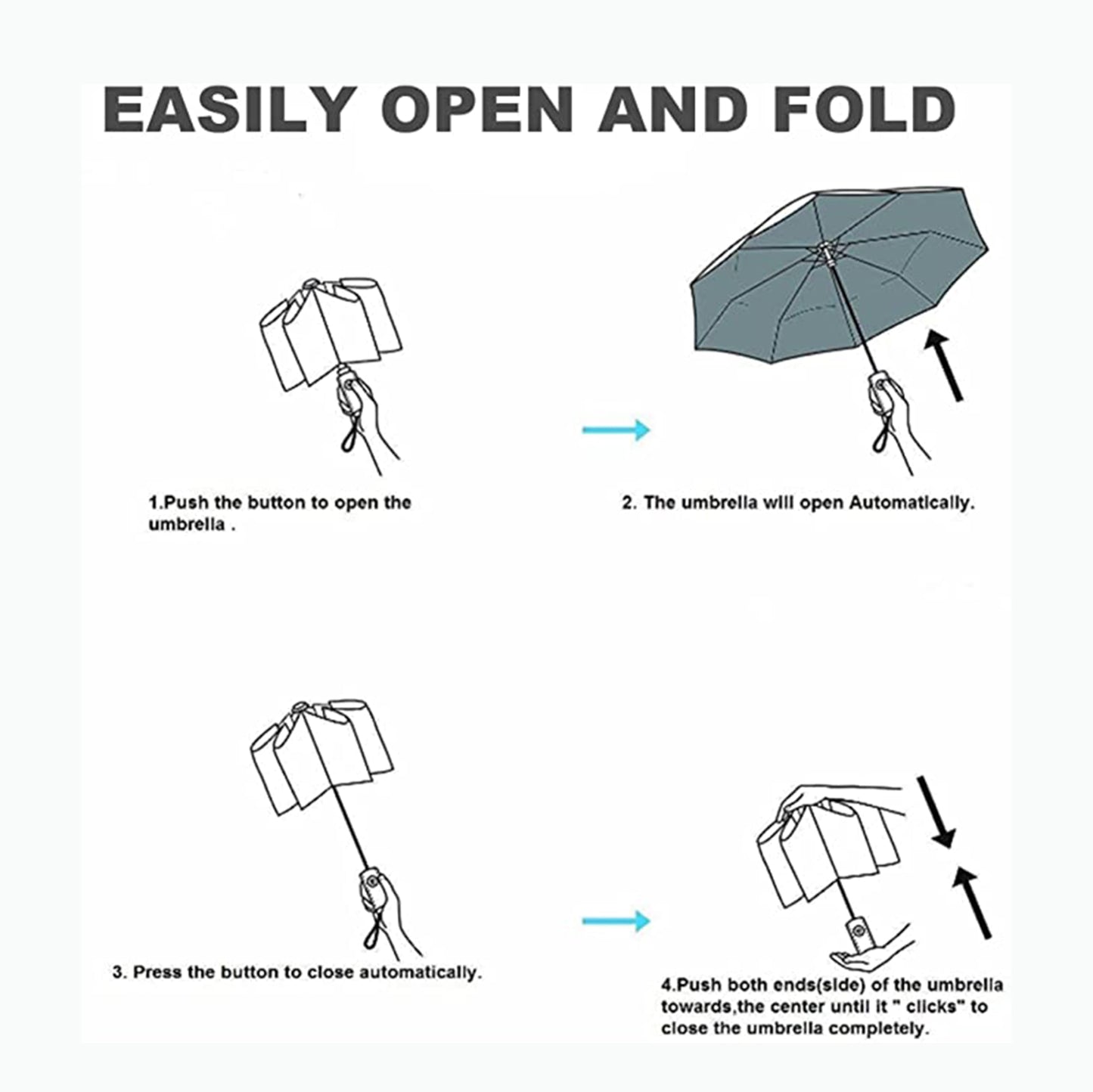 EASILY OPEN AND FOLD

1.Push the button to open the umbrella .

2. The umbrella will open Automatically.

3. Press the button to close automatically.

4.Push both ends(side) of the umbrella towards,the center until it " clicks" to close the umbrella completely.