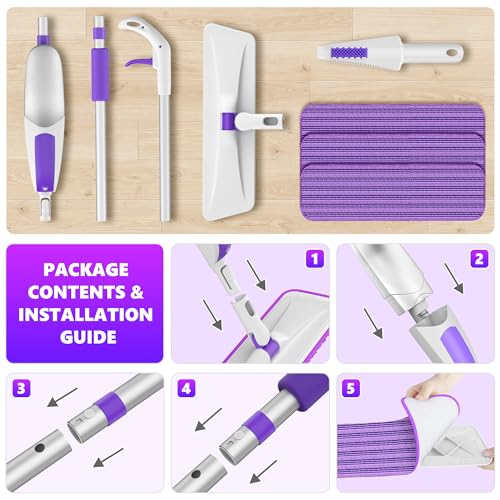 PACKAGE CONTENTS & INSTALLATION GUIDE

1

2

3

4

5