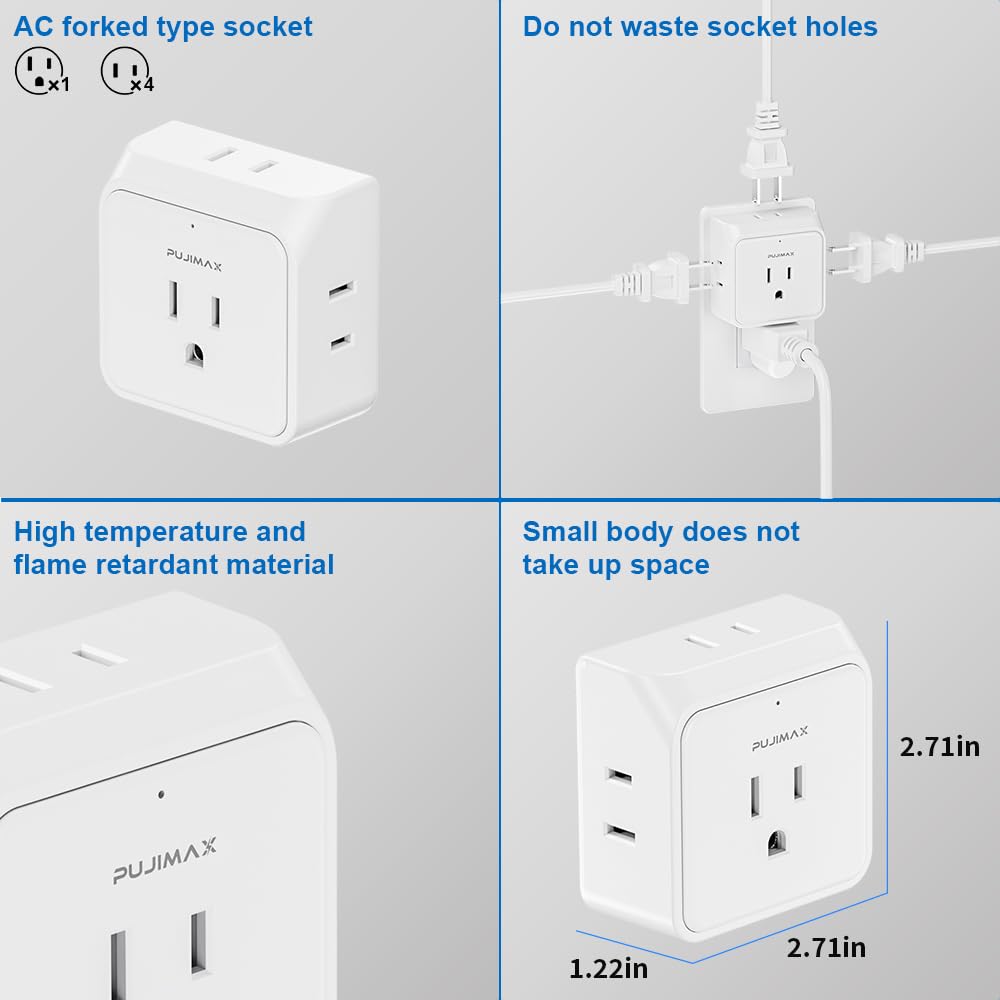 AC forked type socket

×1 ×4

PUJIMAX

Do not waste socket holes

High temperature and flame retardant material

PUJIMAX

Small body does not take up space

PUJIMAX

2.71in

1.22in

2.71in