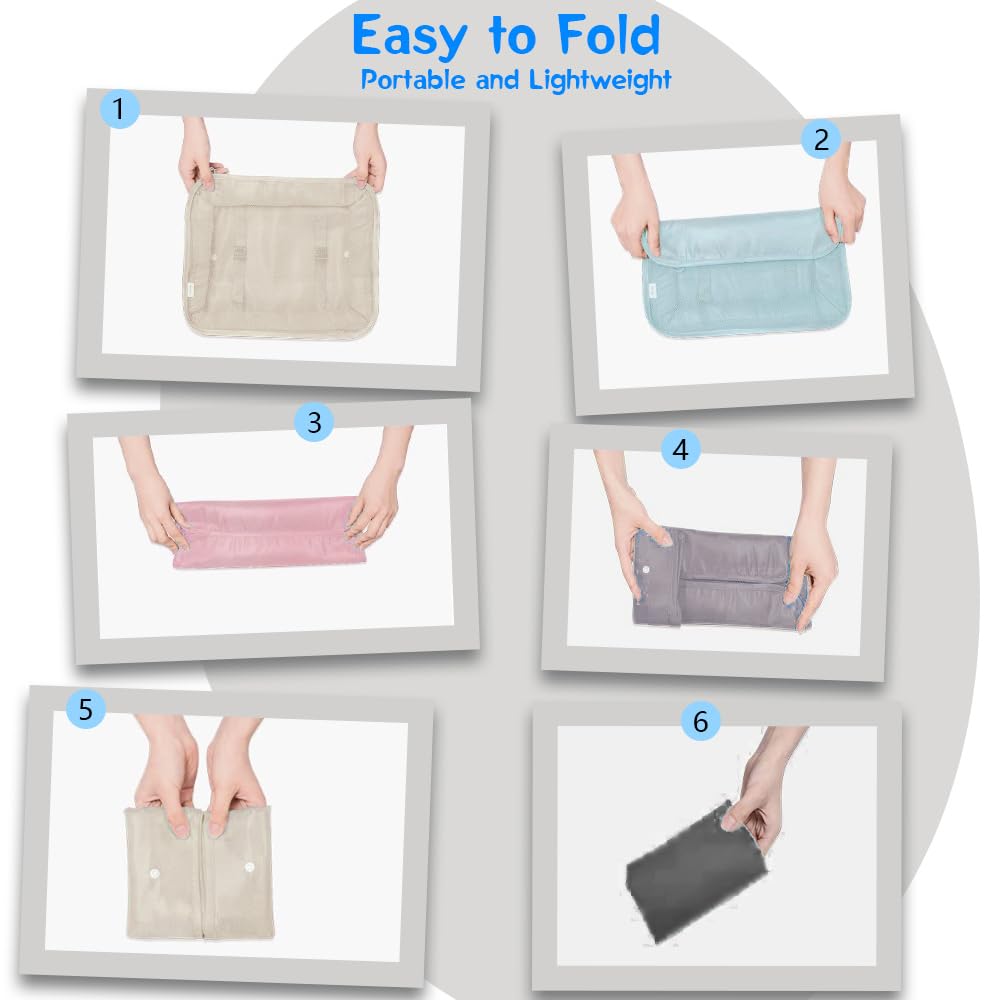 Easy to Fold
Portable and Lightweight

1

2

3

4

5

6