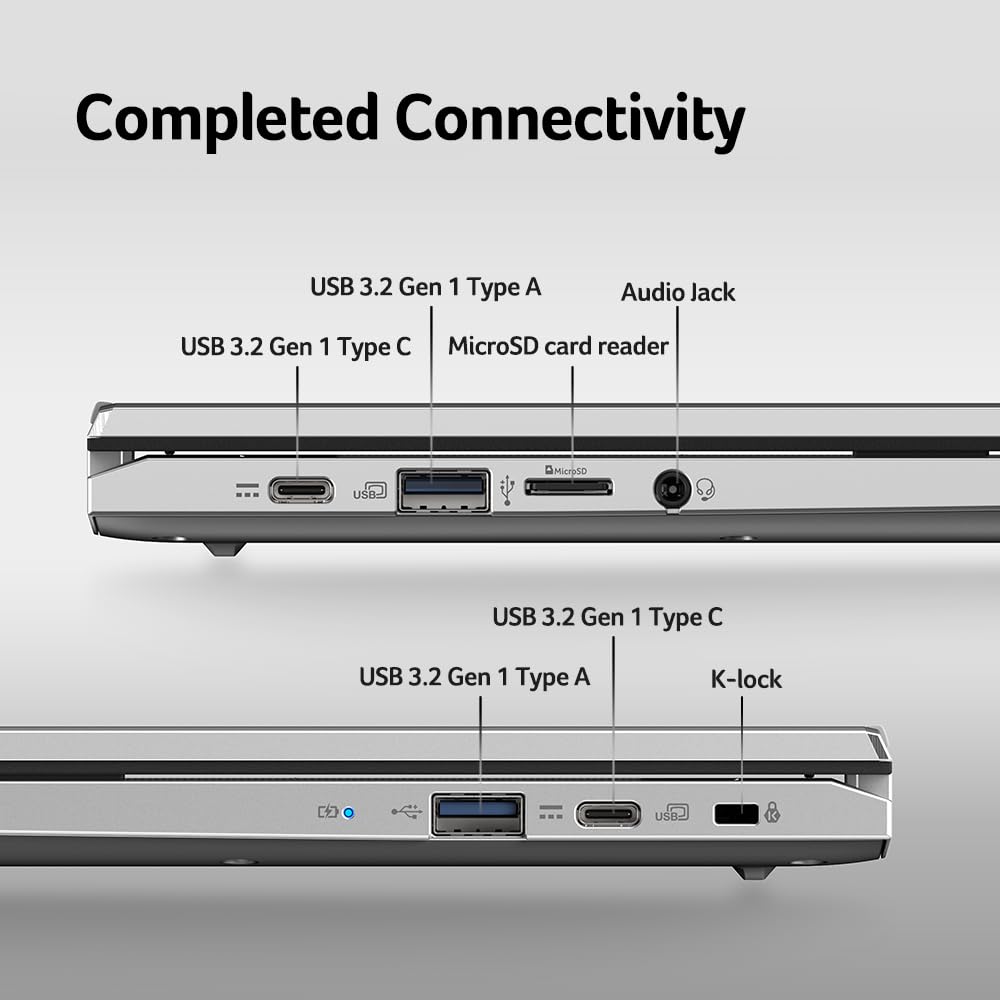 Completed Connectivity

USB 3.2 Gen 1 Type A

Audio Jack

USB 3.2 Gen 1 Type C

MicroSD card reader

USB

MicroSD

USB 3.2 Gen 1 Type C

USB 3.2 Gen 1 Type A

K-lock

USB