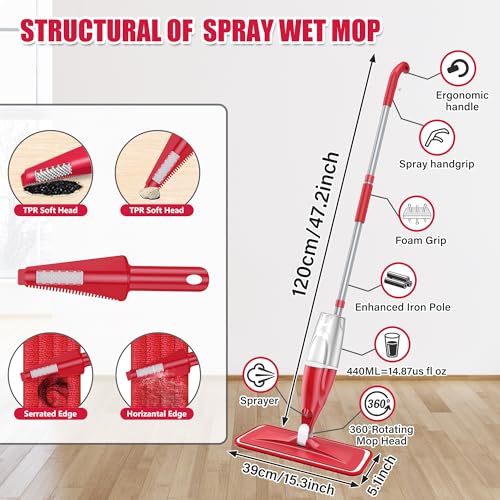 STRUCTURAL OF SPRAY WET MOP

TPR Soft Head
TPR Soft Head
Serrated Edge
Horizantal Edge

120cm/47.2inch

Ergonomic handle
Spray handgrip
Foam Grip
Enhanced Iron Pole
440ML=14.87us fl oz
Sprayer
360°
360°Rotating Mop Head

39cm/15.3inch
5.1inch