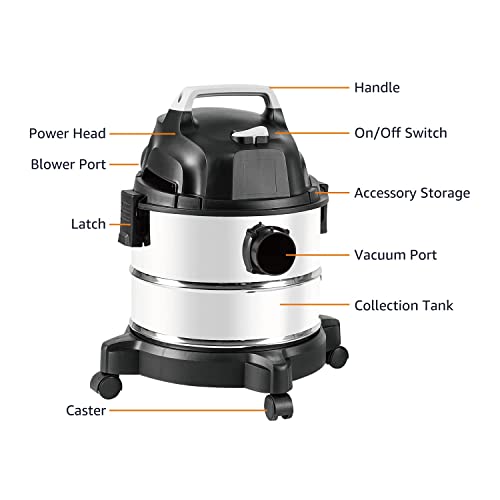 Handle
Power Head
On/Off Switch
Blower Port
Accessory Storage
Latch
Vacuum Port
Collection Tank
Caster