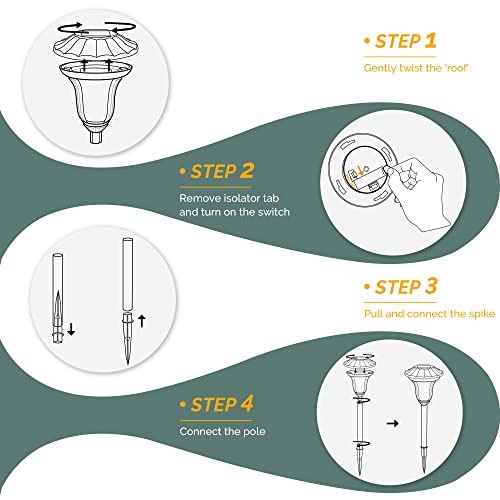 • STEP 1
Gently twist the 'roof'

• STEP 2
Remove isolator tab and turn on the switch

• STEP 3
Pull and connect the spike

• STEP 4
Connect the pole