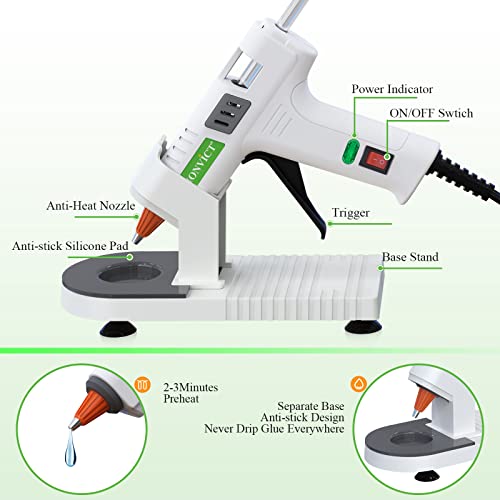 Power Indicator

ON/OFF Swtich

ONVICT

Anti-Heat Nozzle

Trigger

Anti-stick Silicone Pad

Base Stand

2-3Minutes
Preheat

Separate Base
Anti-stick Design
Never Drip Glue Everywhere